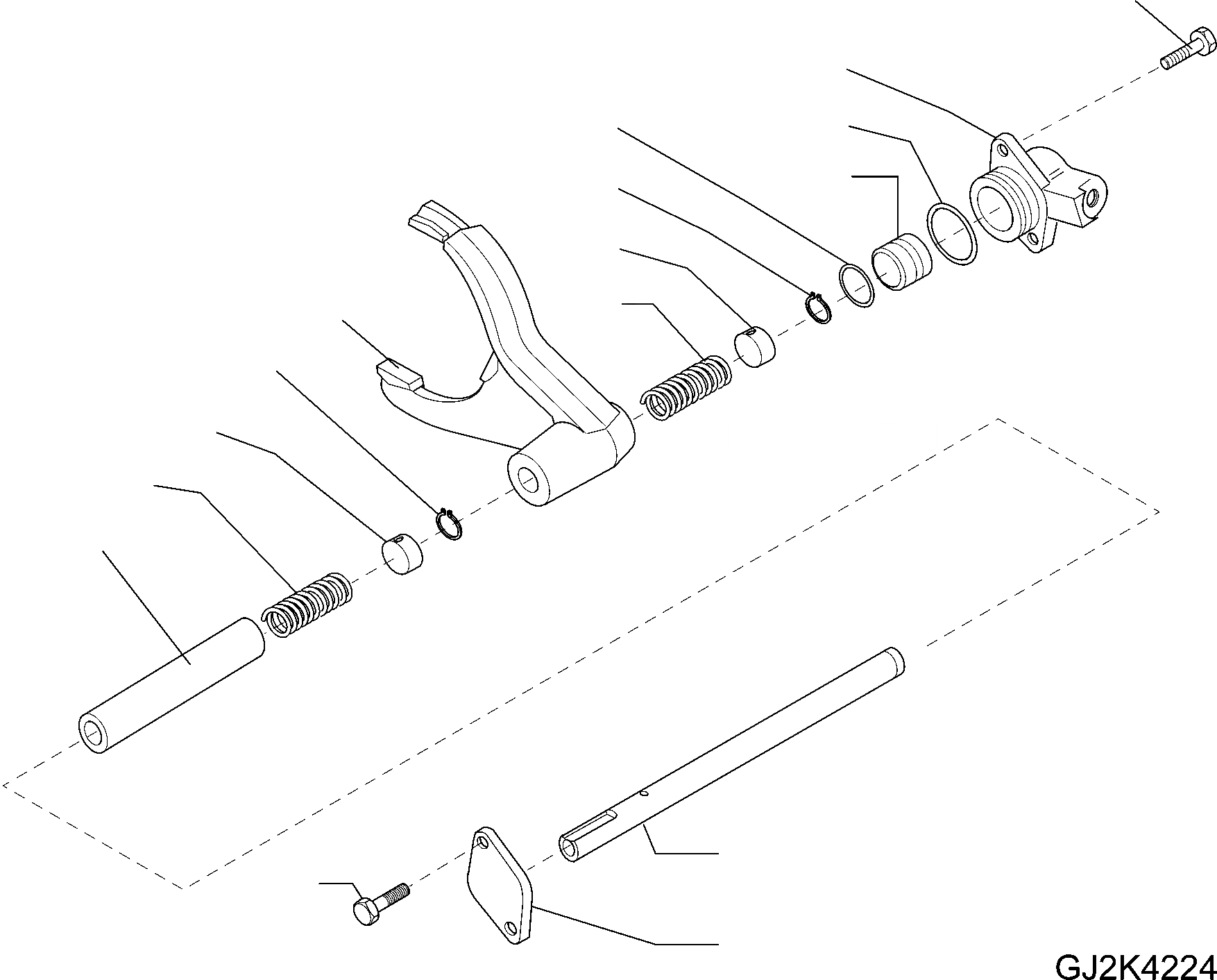 GJ2K4224