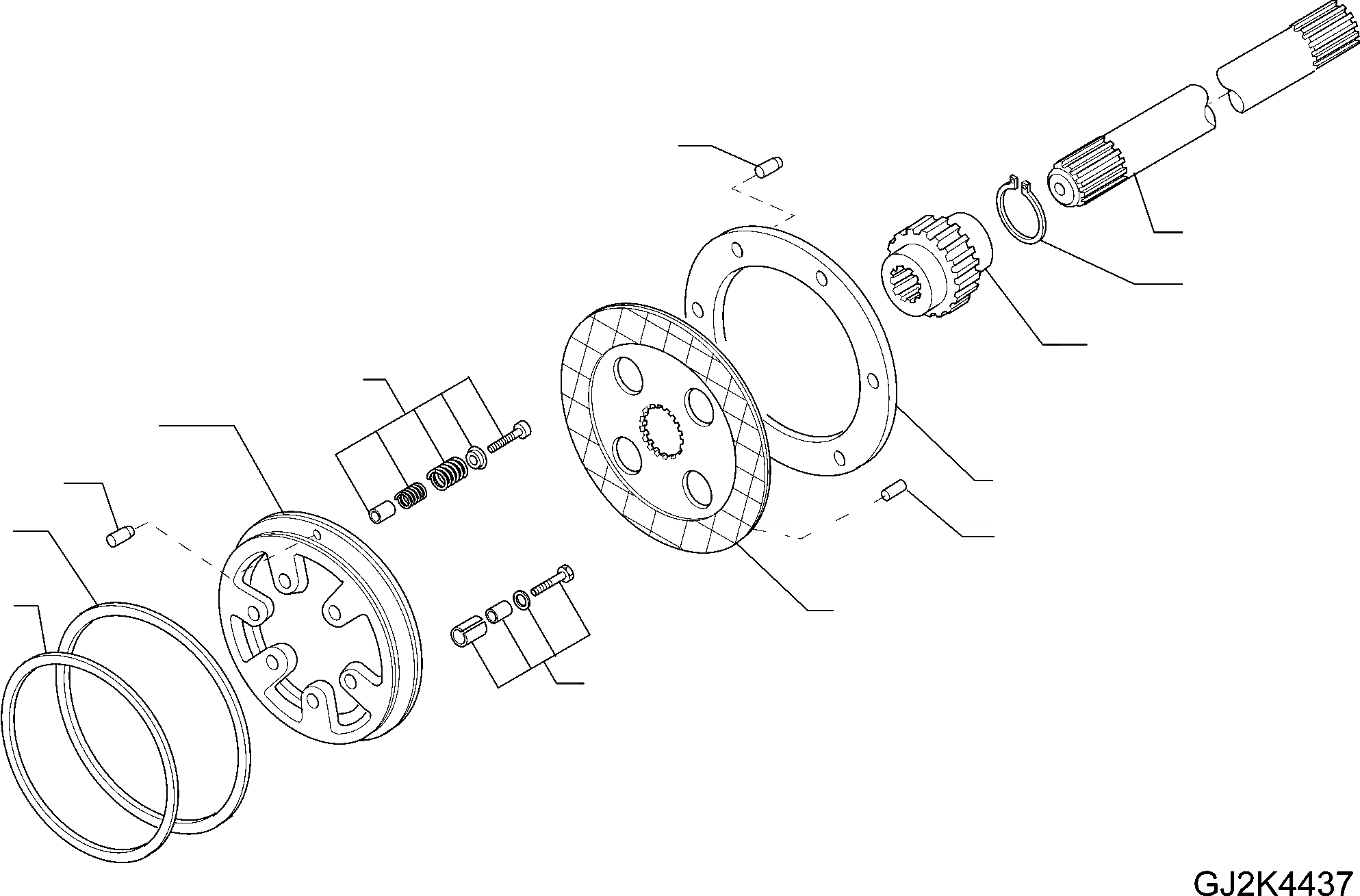 GJ2K4437