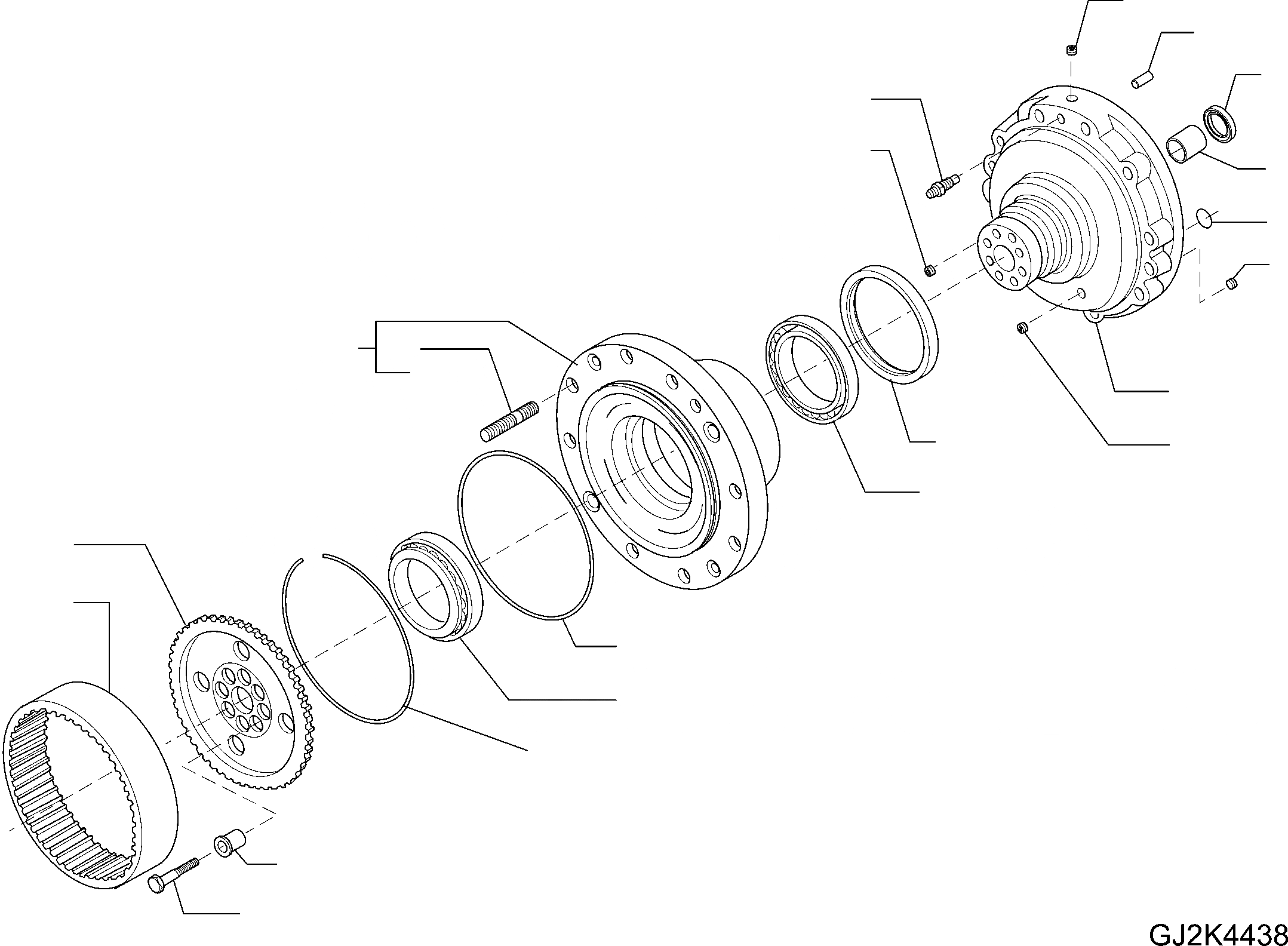 GJ2K4438