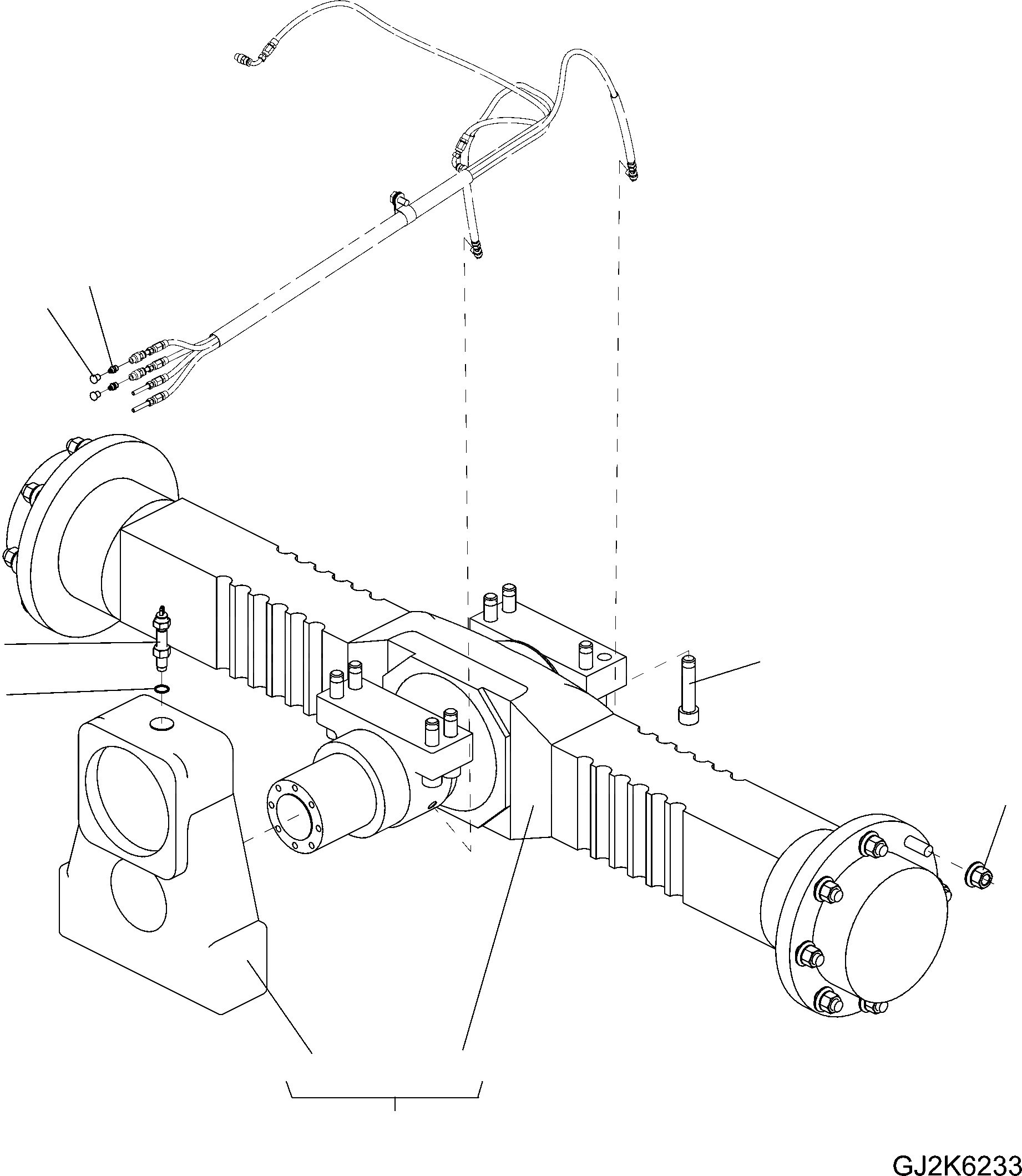 GJ2K6233