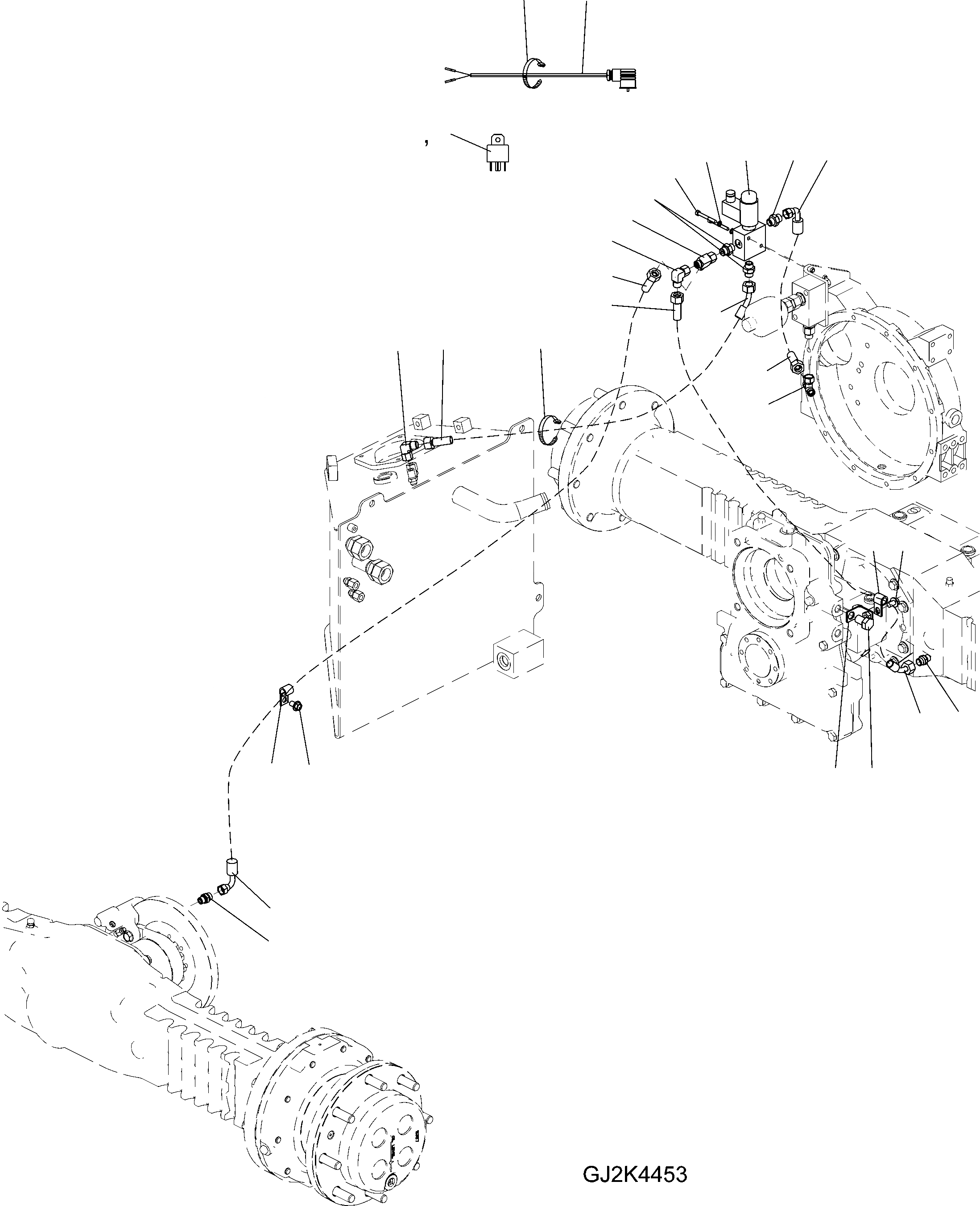 ,

GJ2K4453