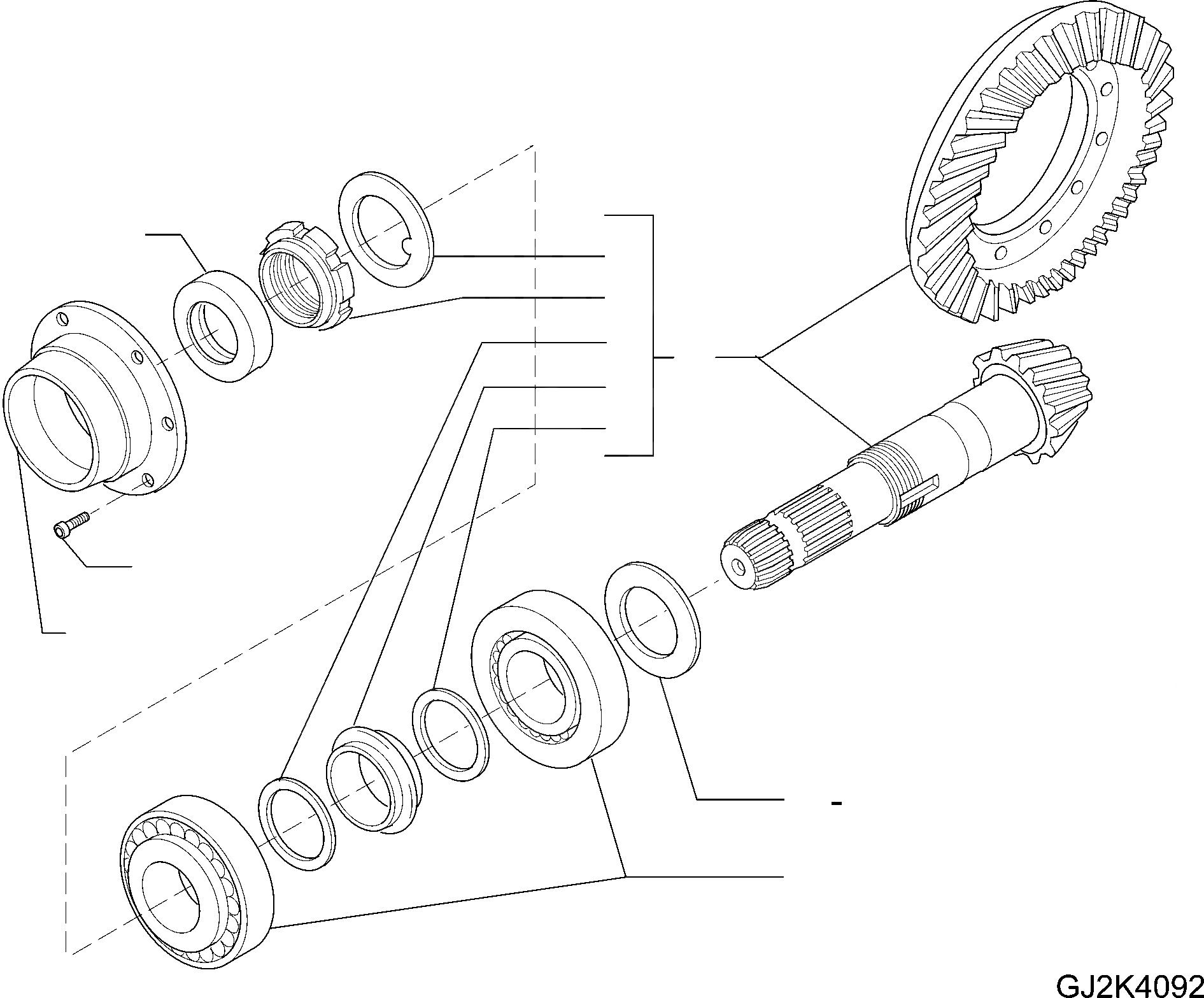 -

GJ2K4092