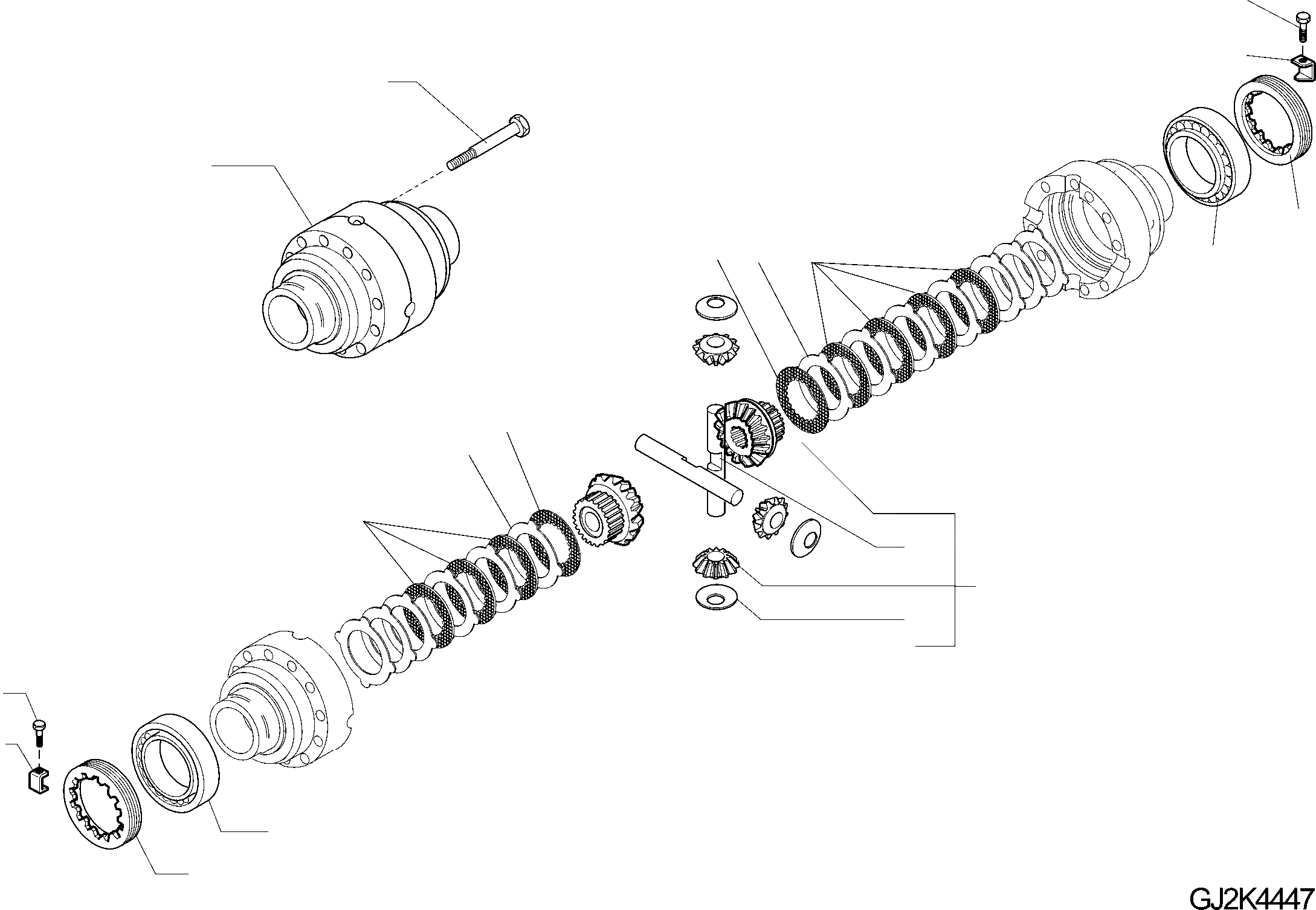 GJ2K4447