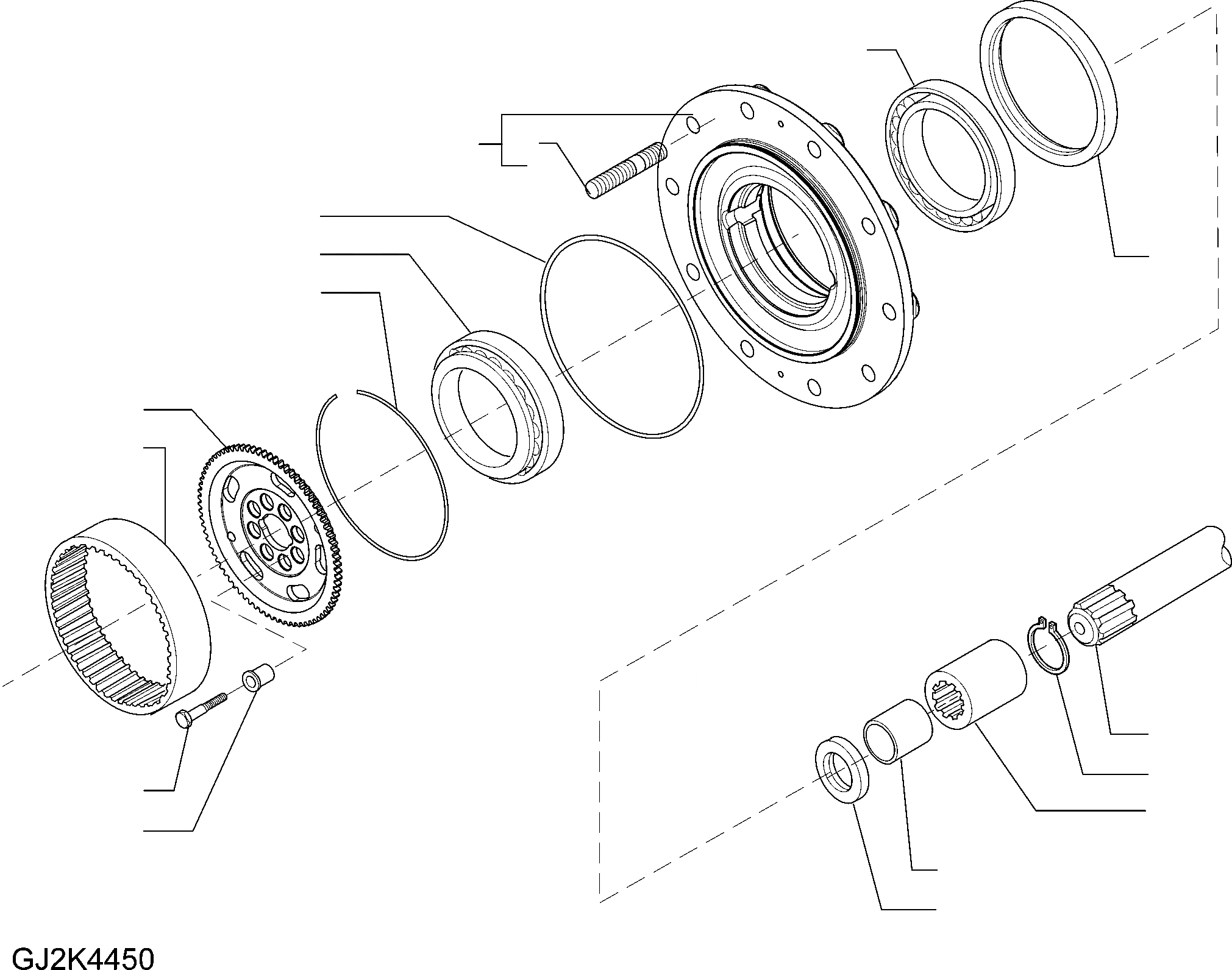 GJ2K4450