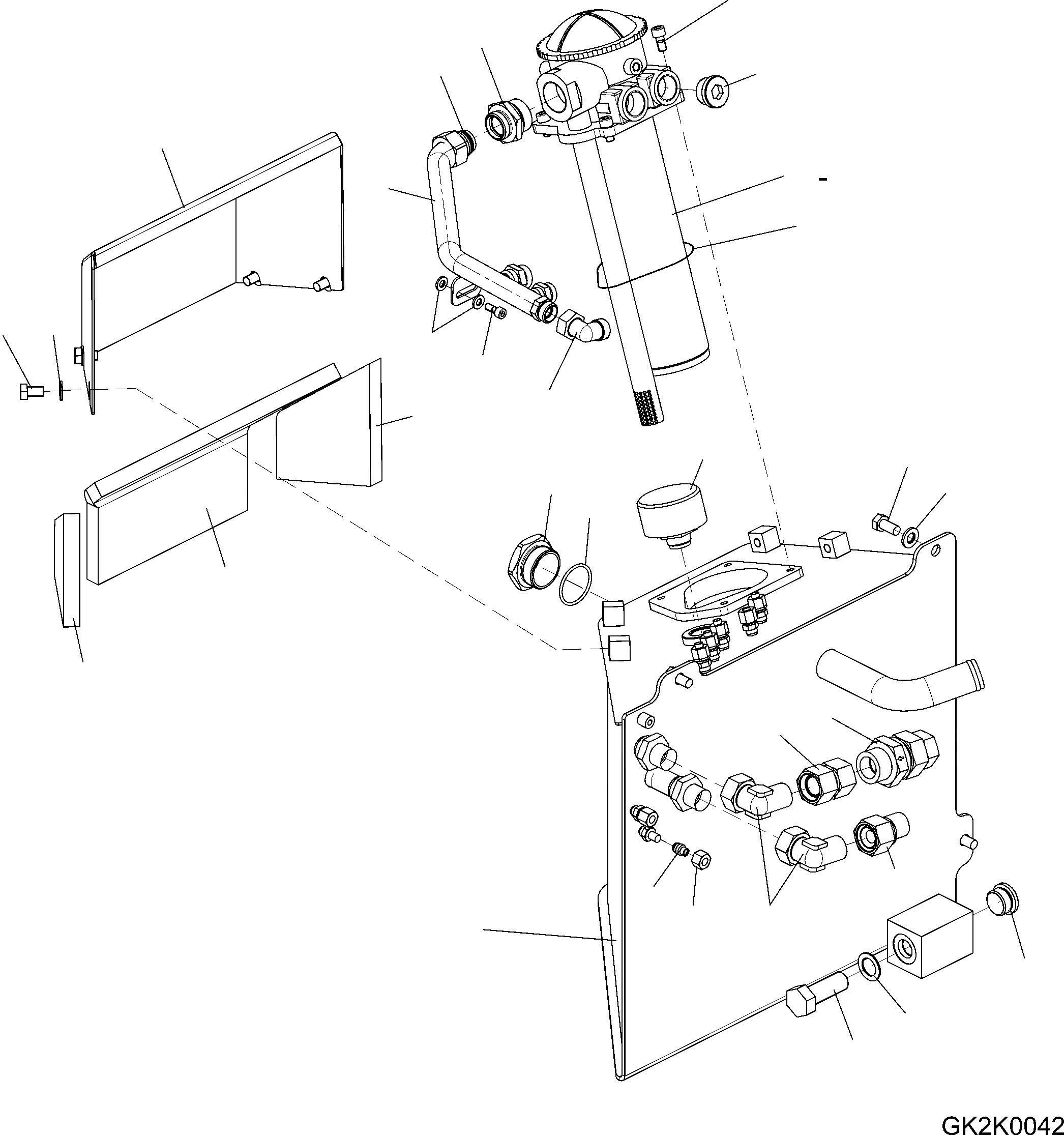 -

GK2K0042