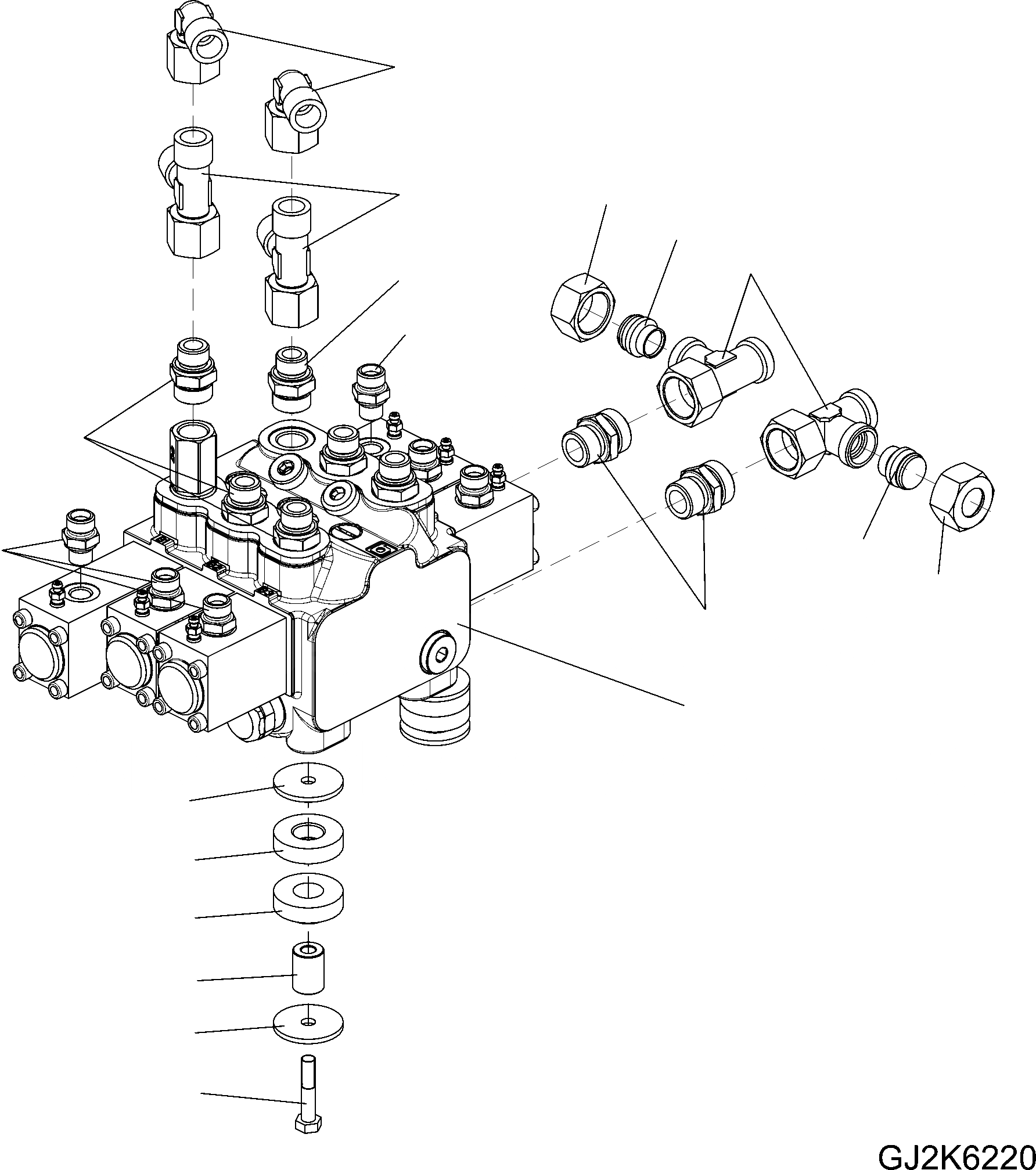 GJ2K6220