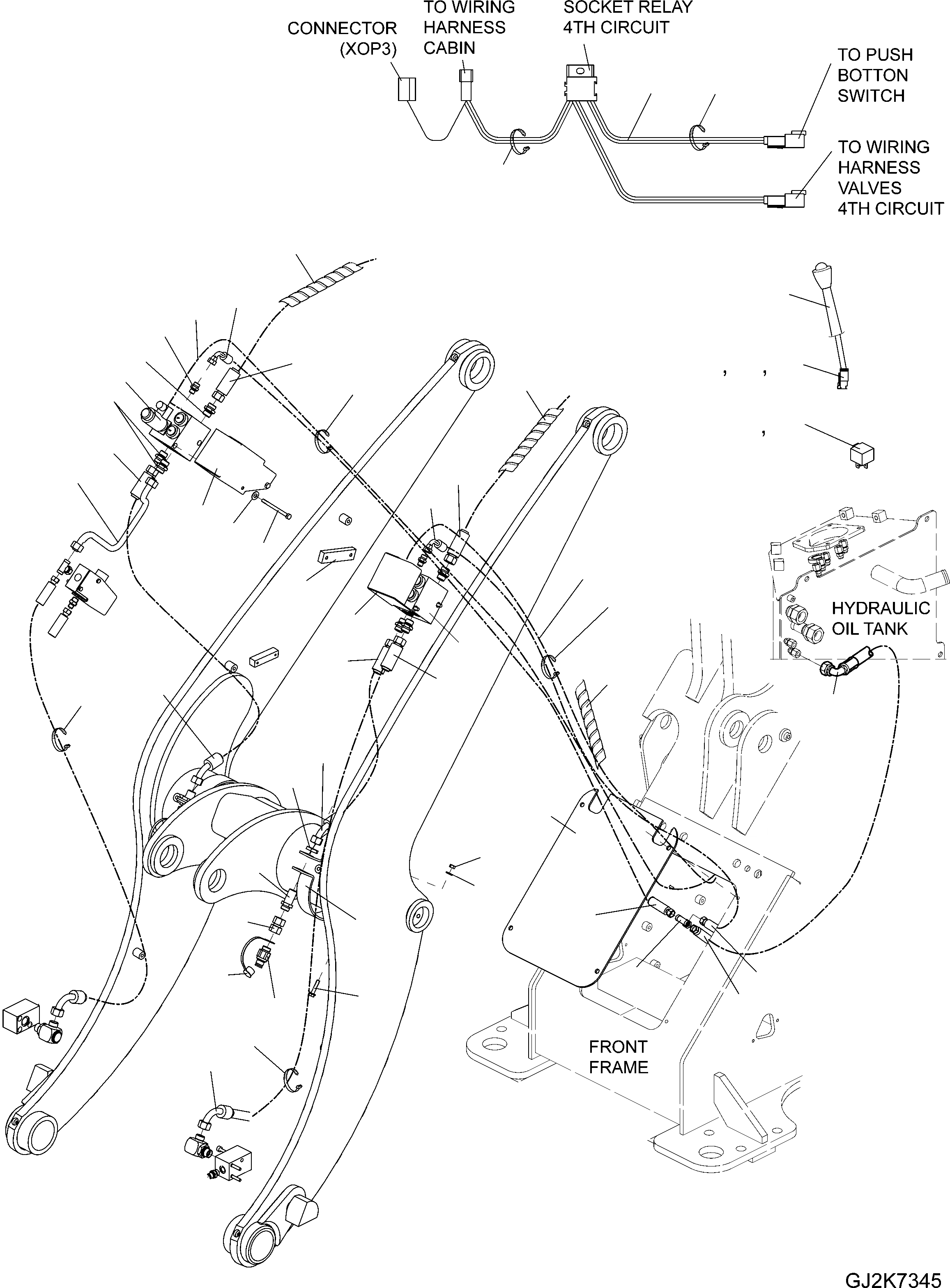 CONNECTOR
(XOP3)

TO WIRING
HARNESS
CABIN

SOCKET RELAY
4TH CIRCUIT

TO PUSH
BOTTON
SWITCH

TO WIRING
HARNESS
VALVES
4TH CIRCUIT

, ,

,

HYDRAULIC
OIL TANK

FRONT
FRAME

GJ2K7345