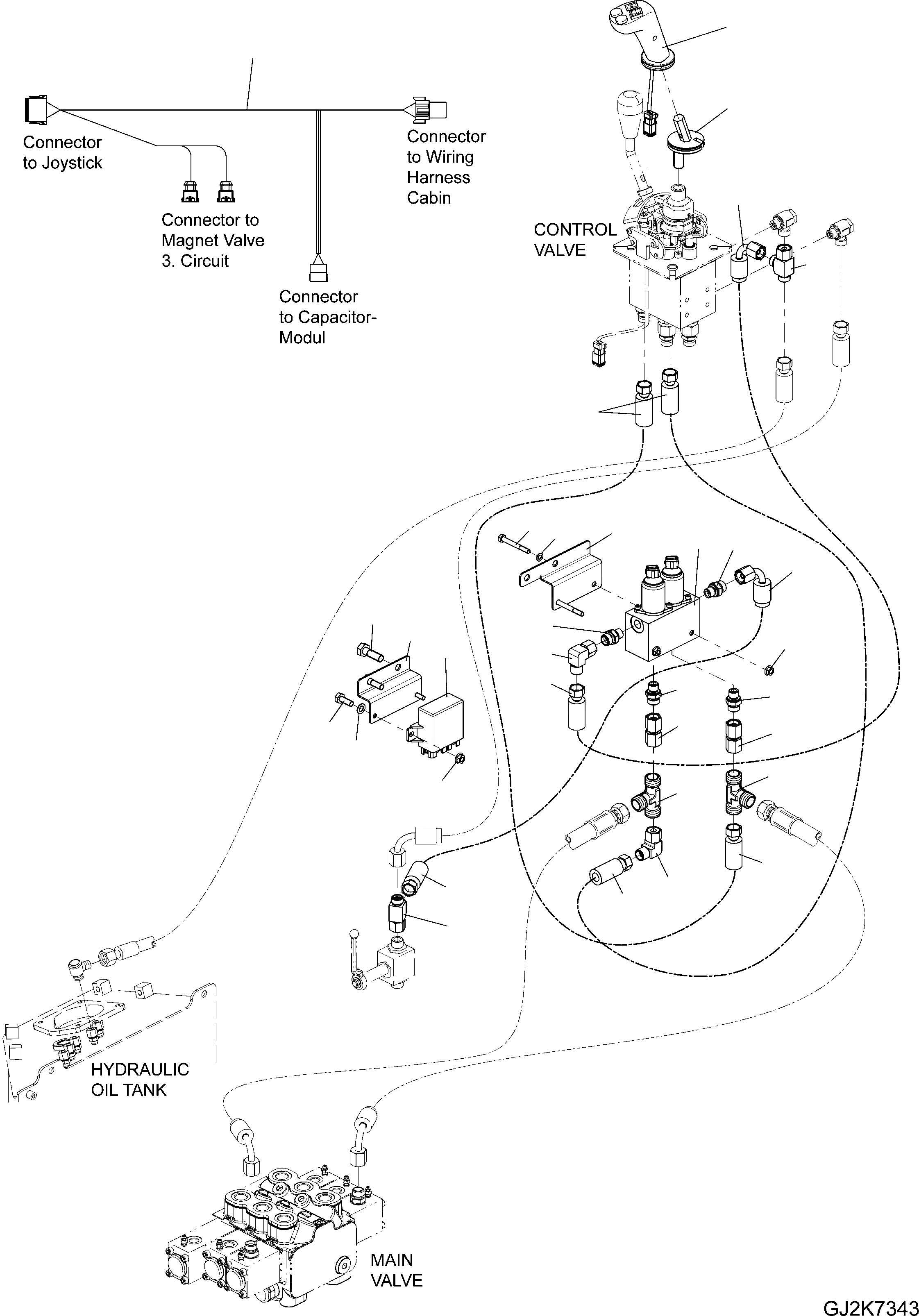 Connector to Joystick

Connector to Magnet Valve 3. Circuit

Connector to Capacitor-Modul

Connector to Wiring Harness Cabin

CONTROL VALVE

HYDRAULIC OIL TANK

MAIN VALVE

GJ2K7343