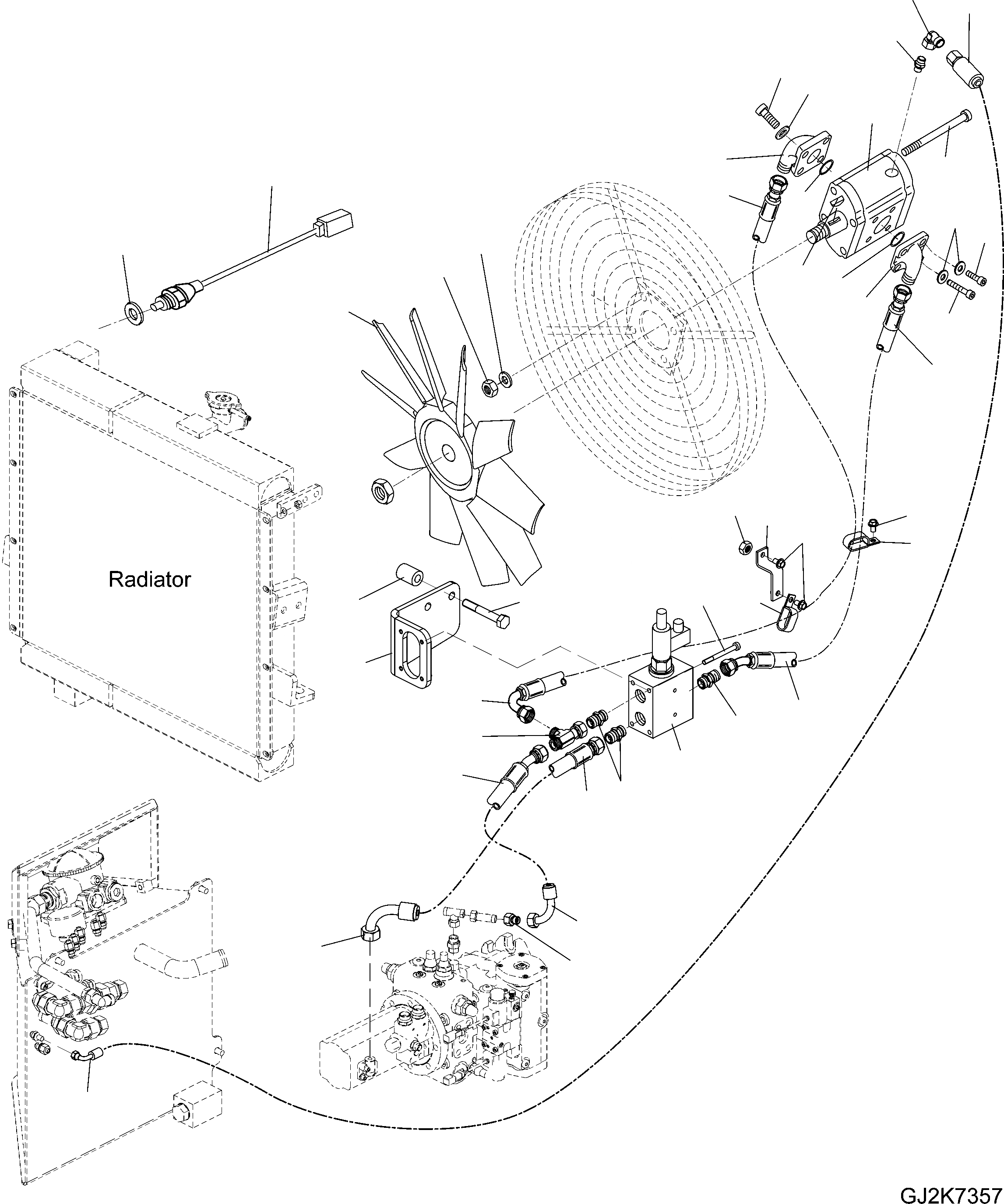 Radiator

GJ2K7357