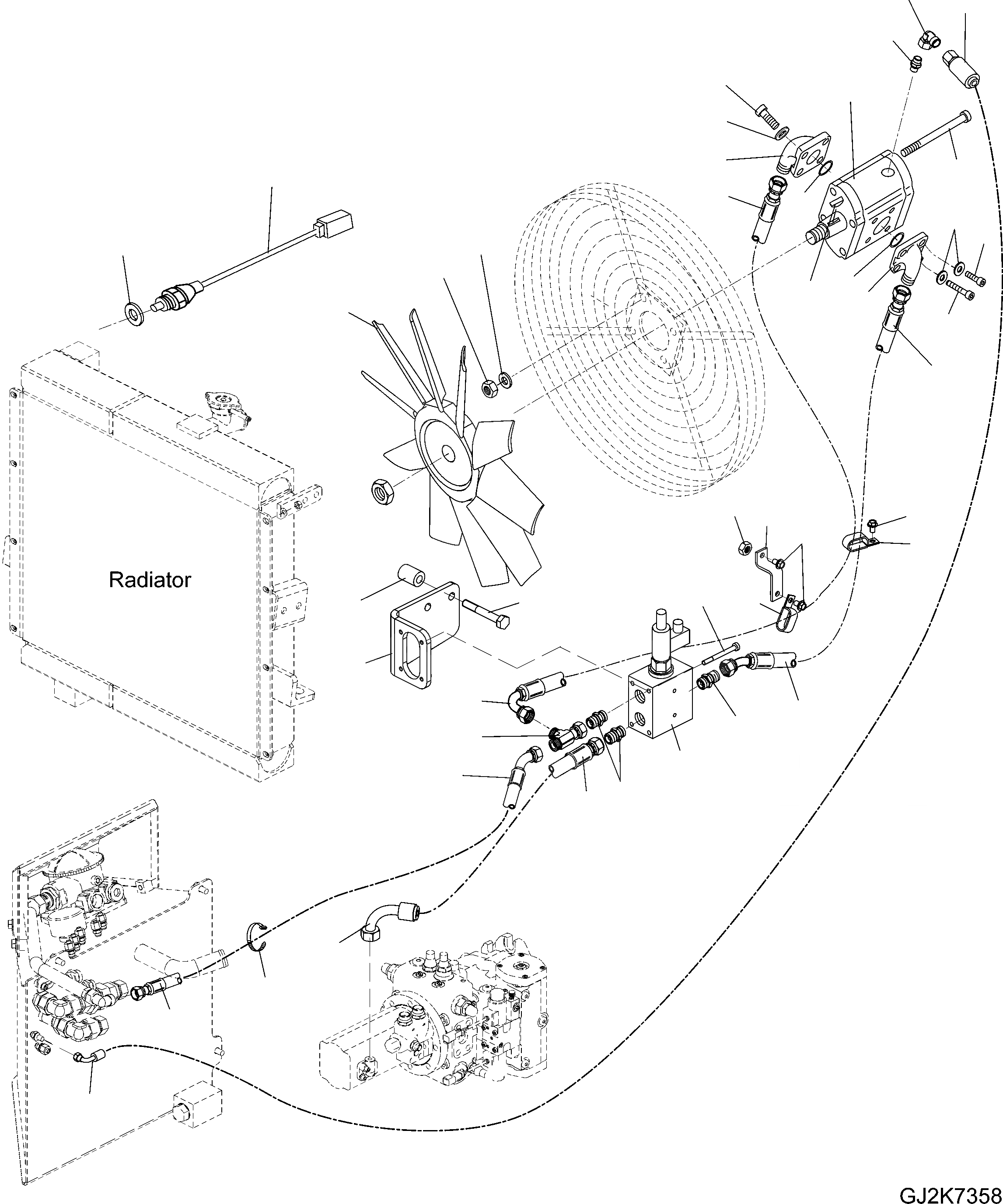 Radiator

GJ2K7358