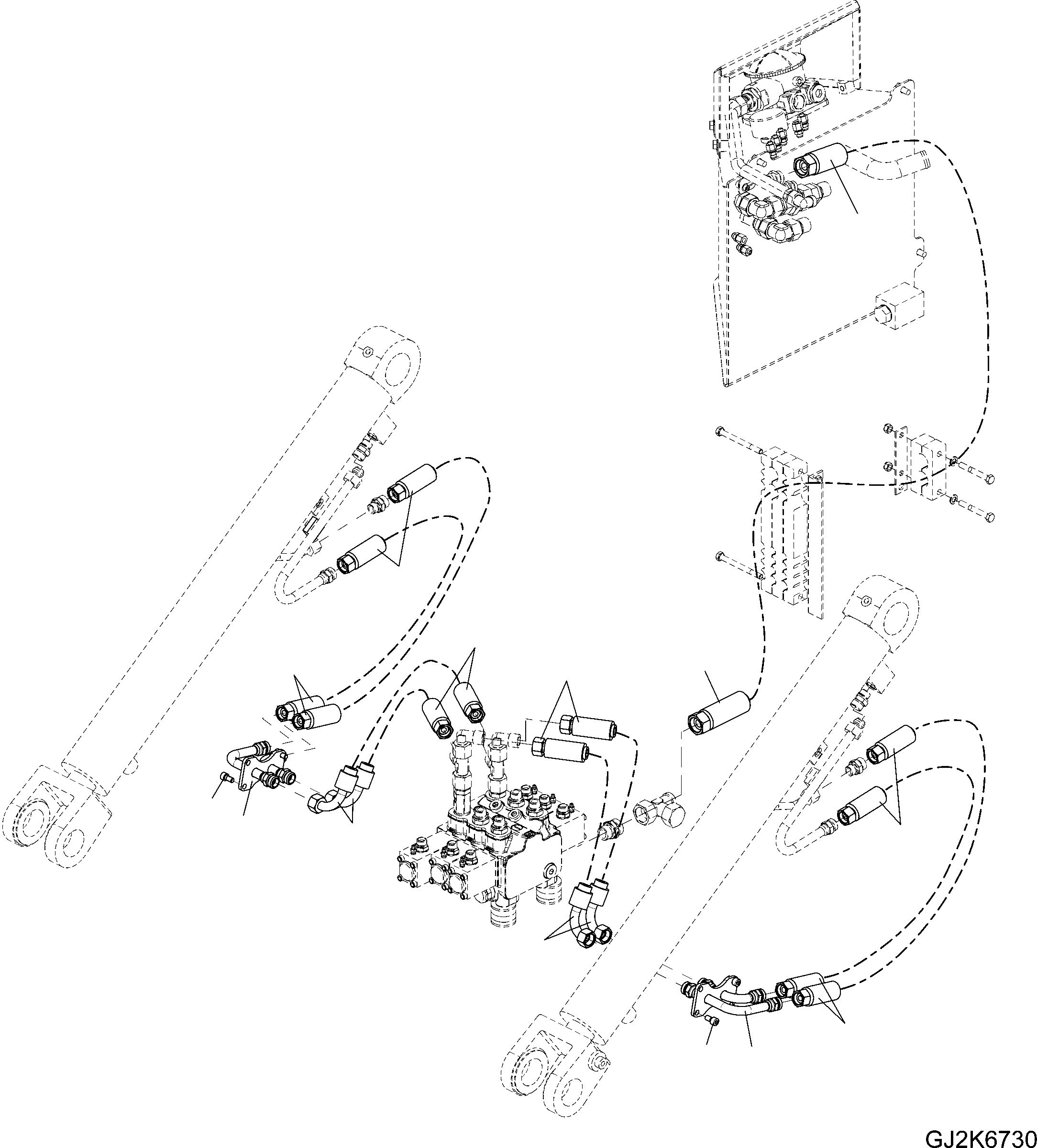 GJ2K6730