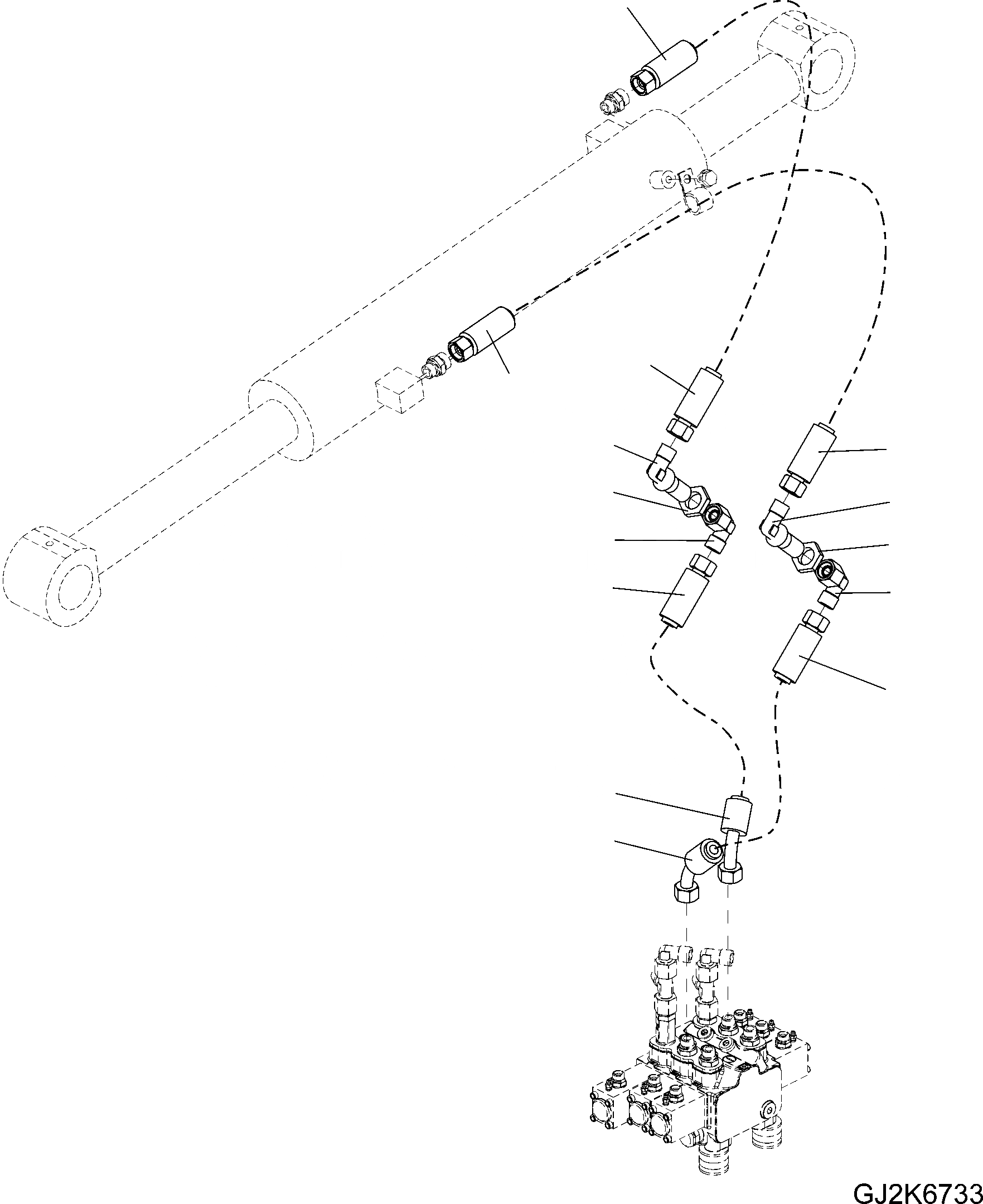 GJ2K6733