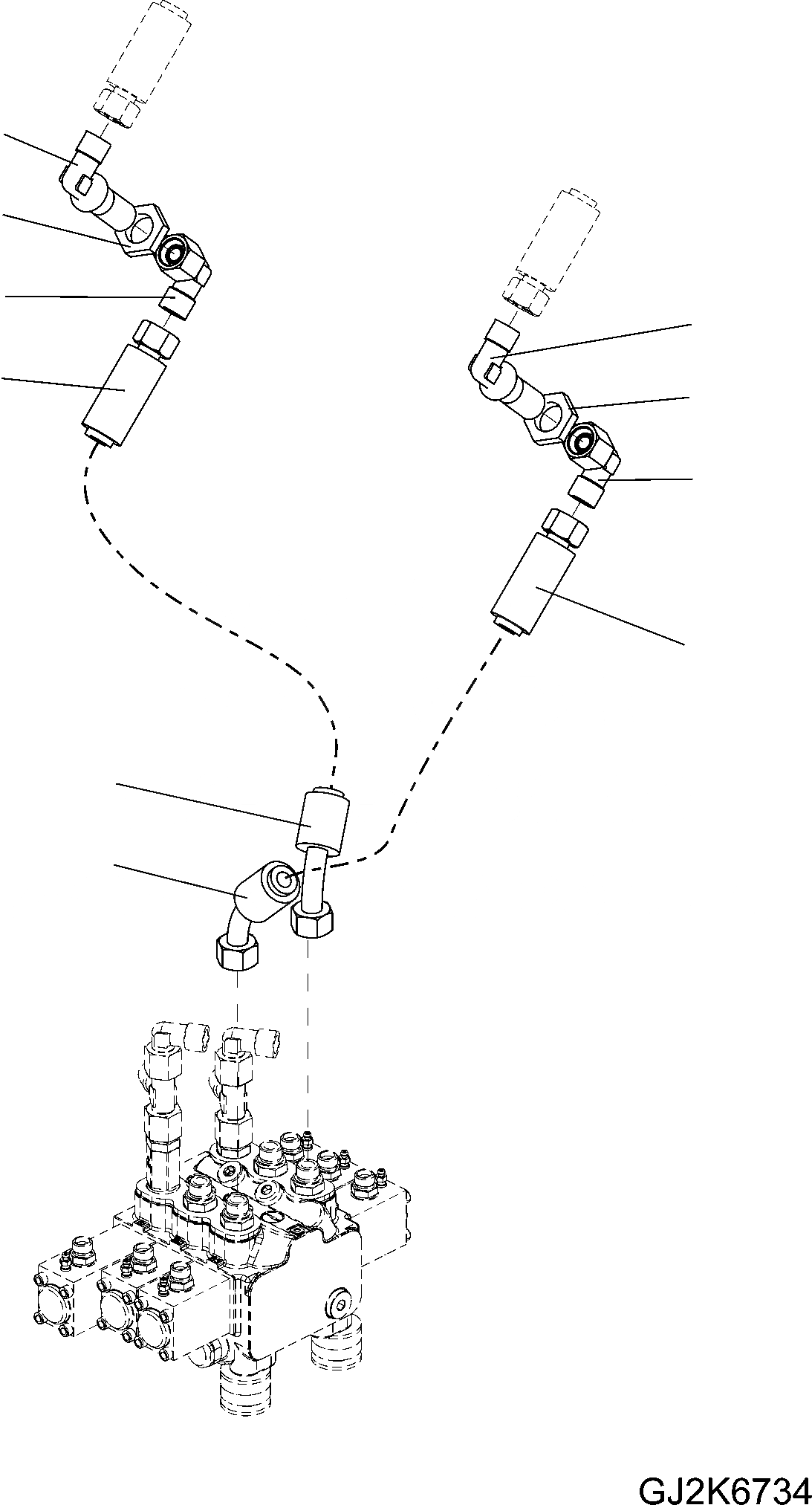 GJ2K6734