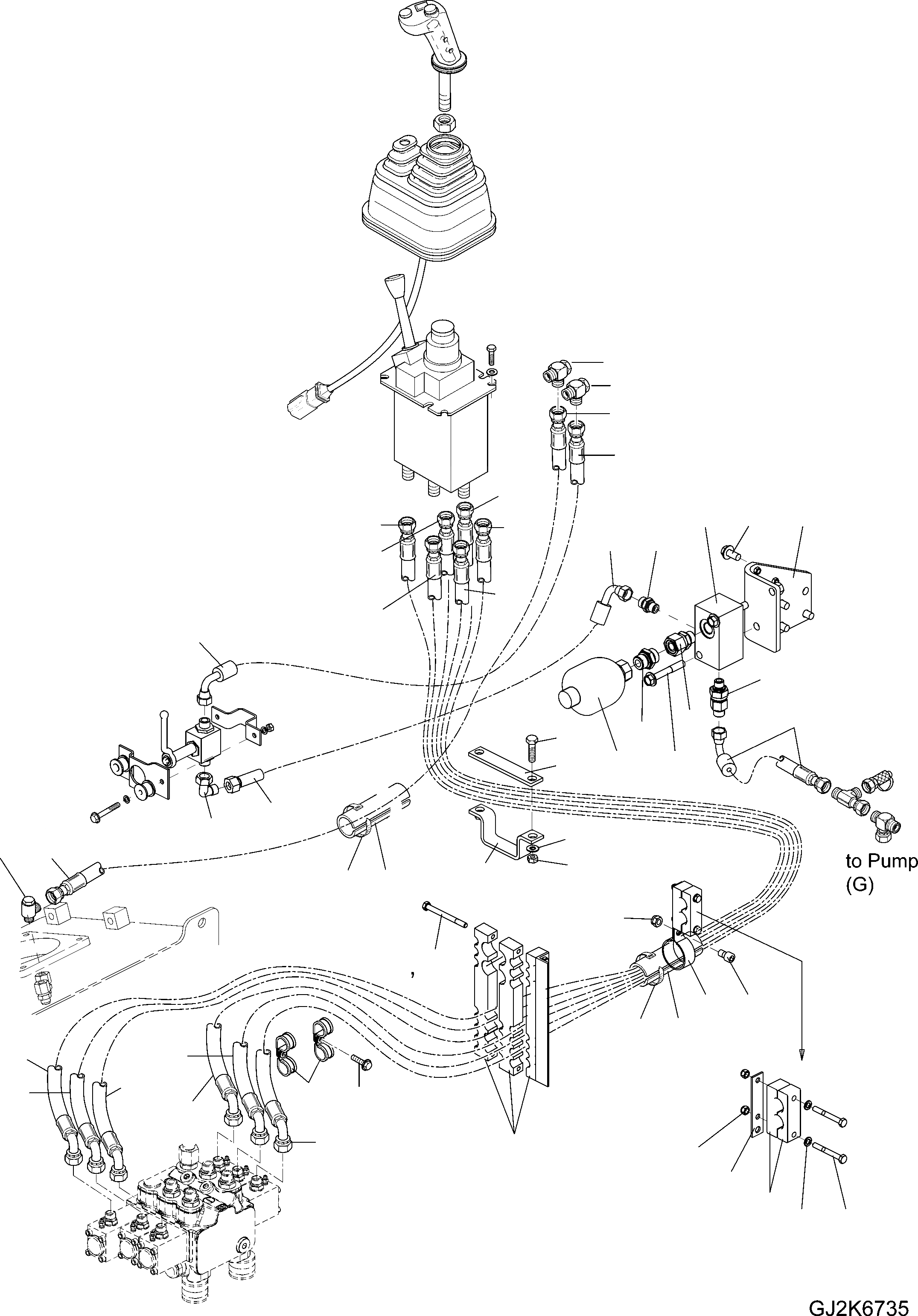 to Pump
(G)

GJ2K6735