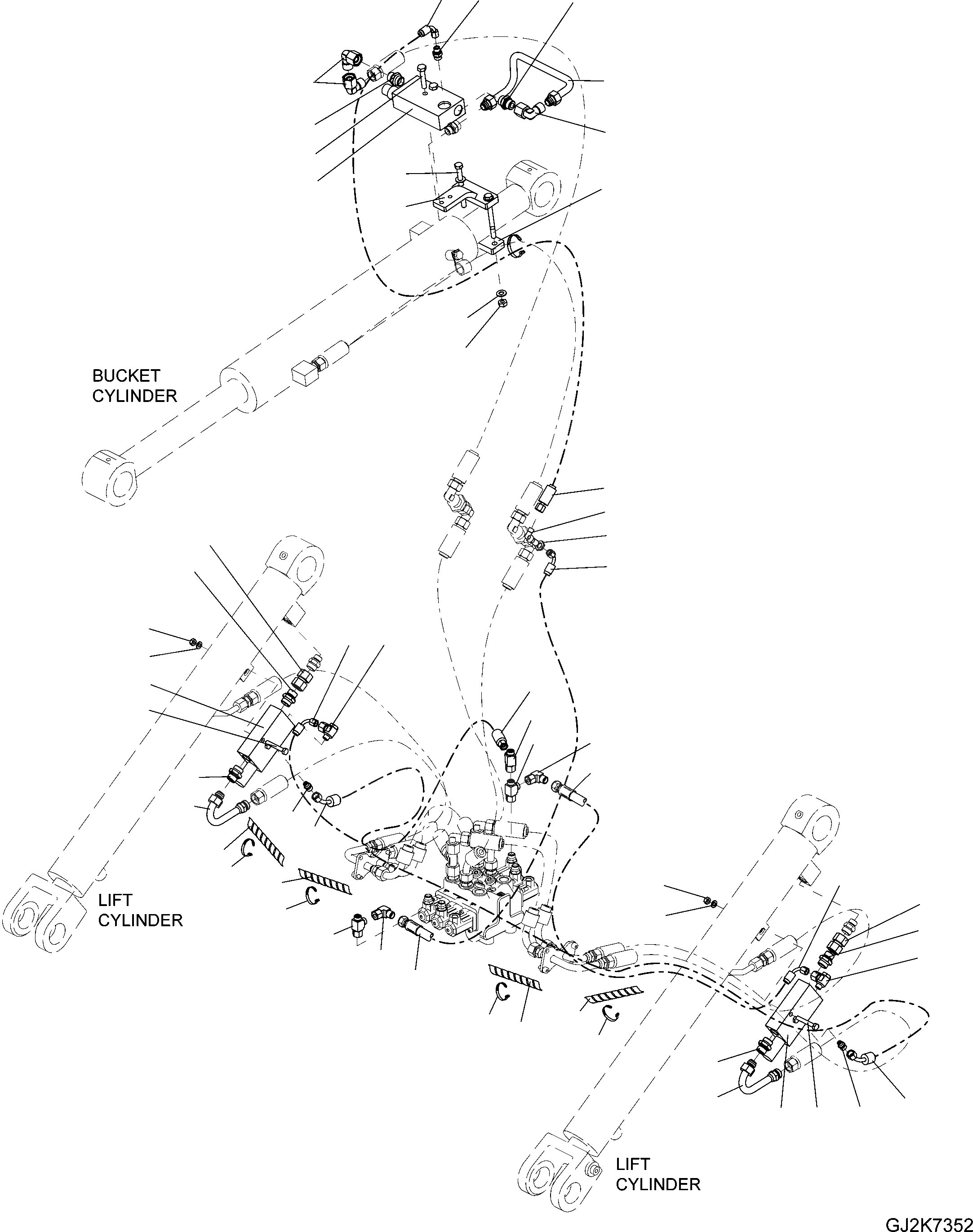 BUCKET CYLINDER

LIFT CYLINDER

LIFT CYLINDER

GJ2K7352