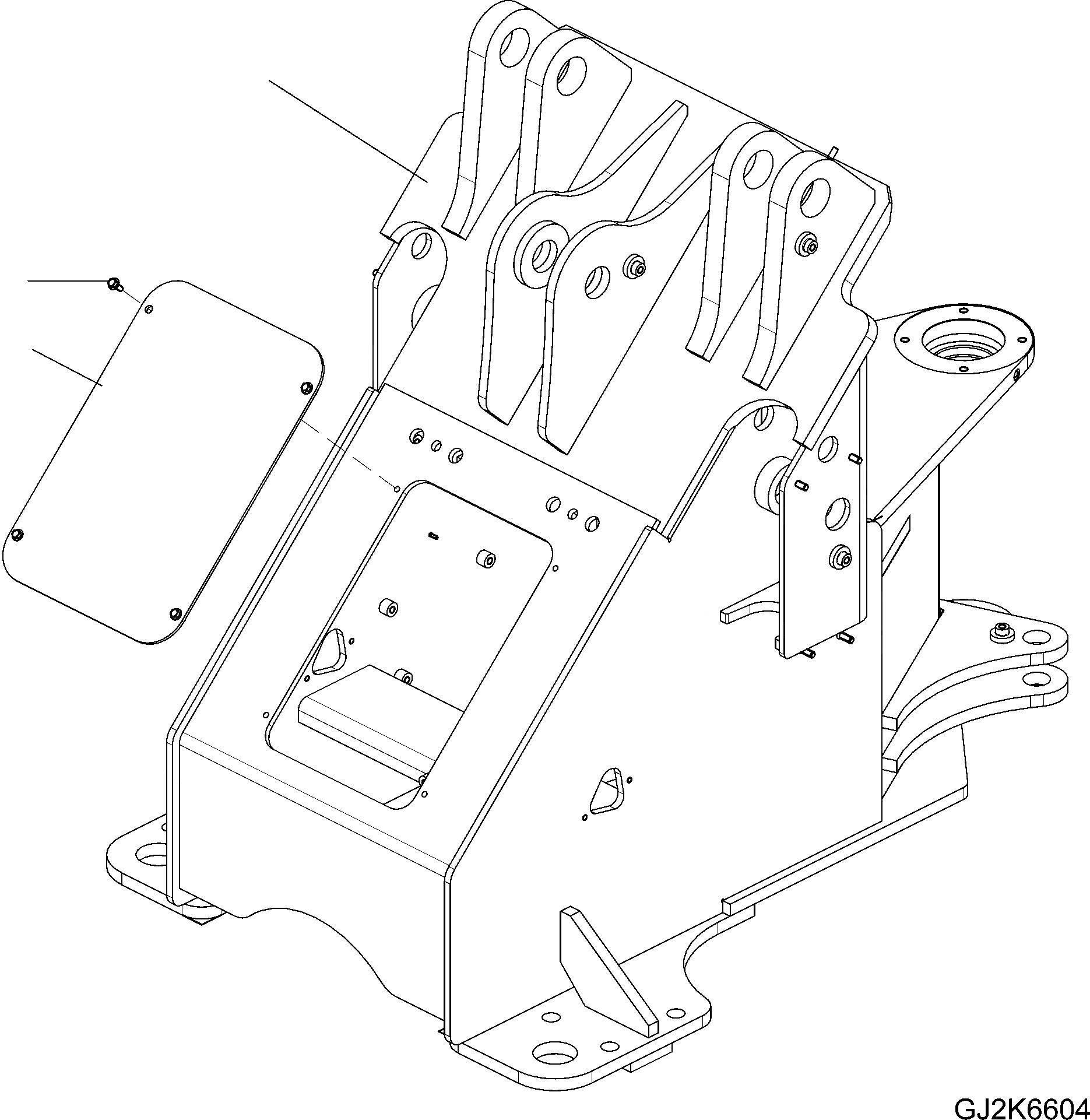 GJ2K6604