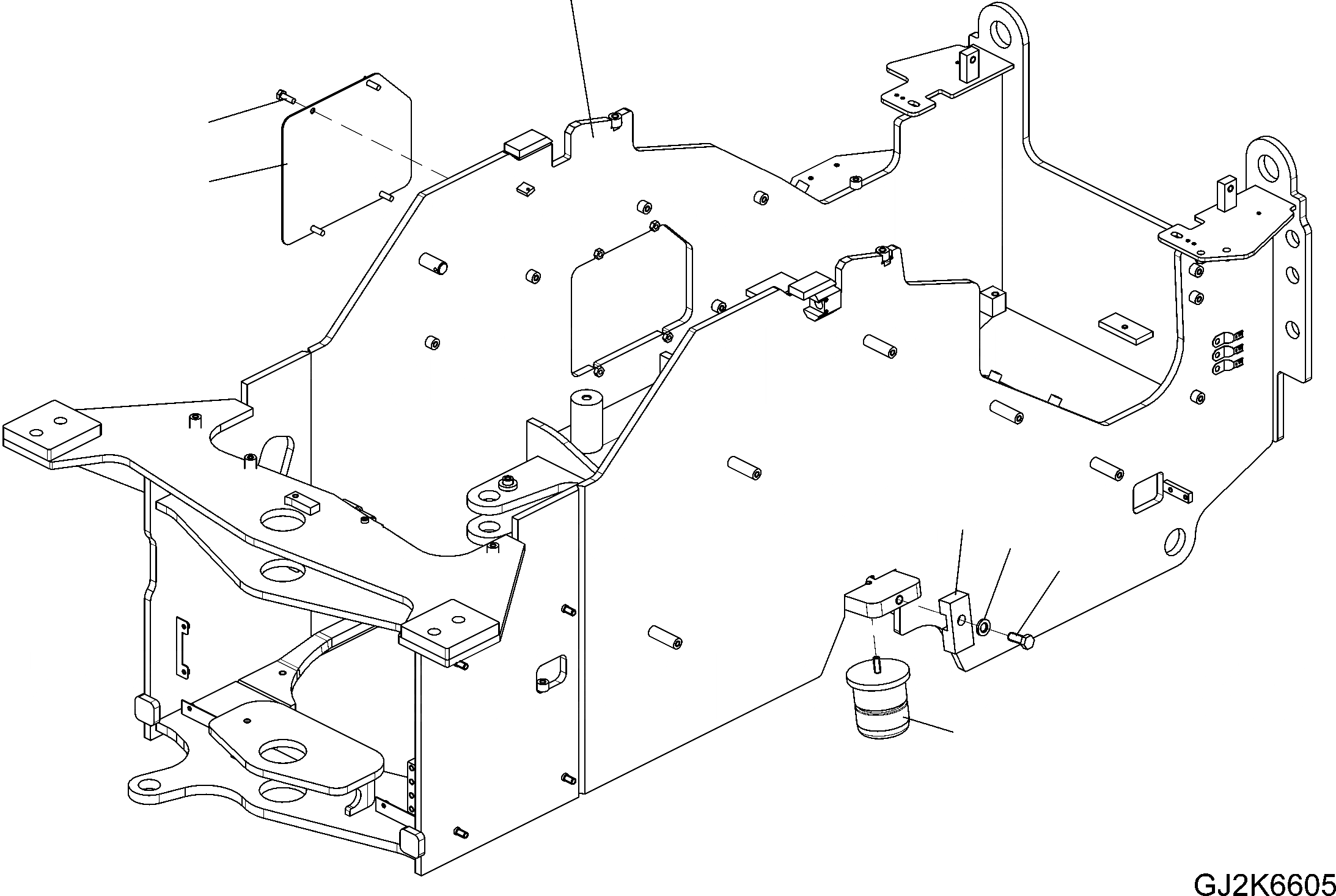 GJ2K6605