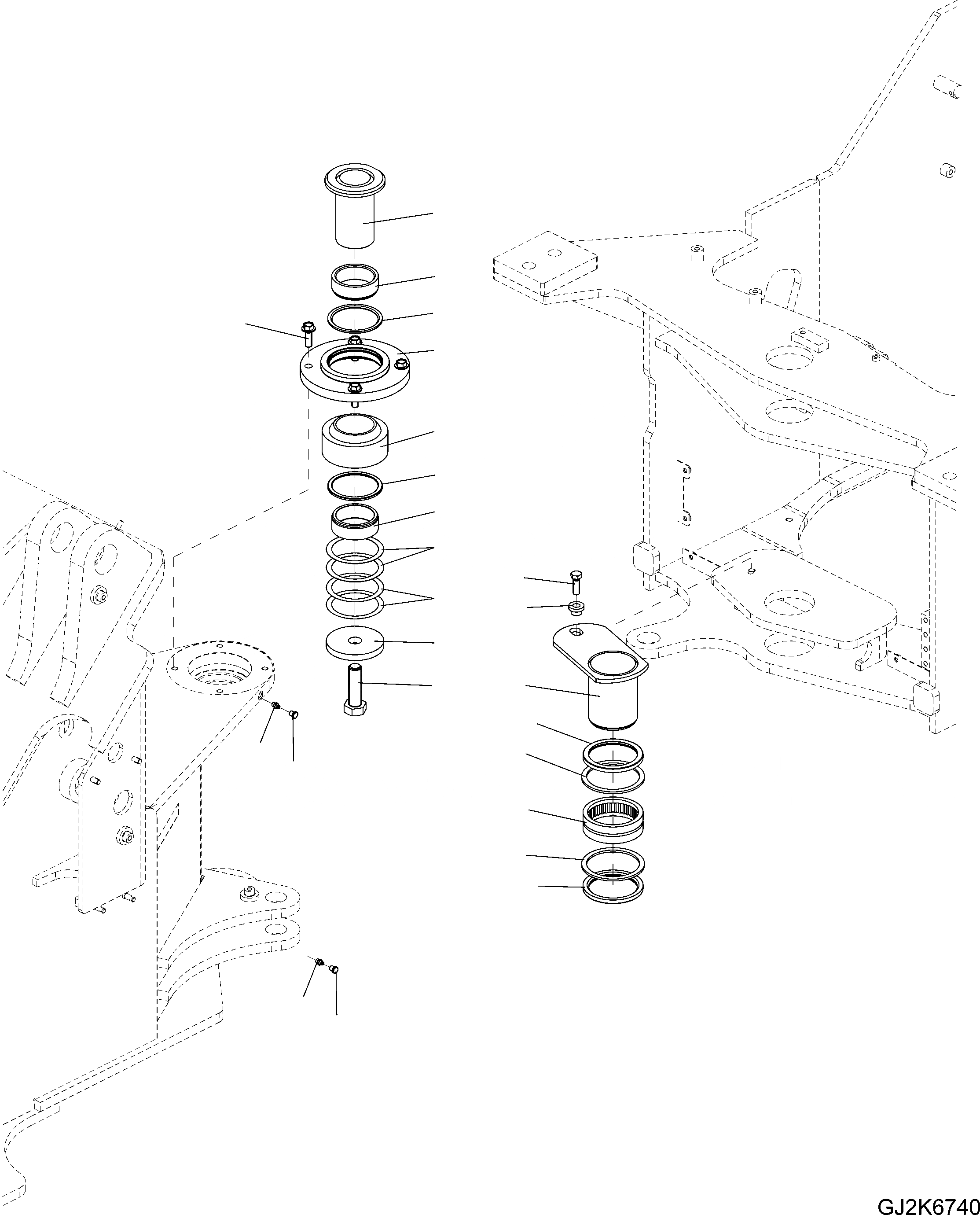 GJ2K6740