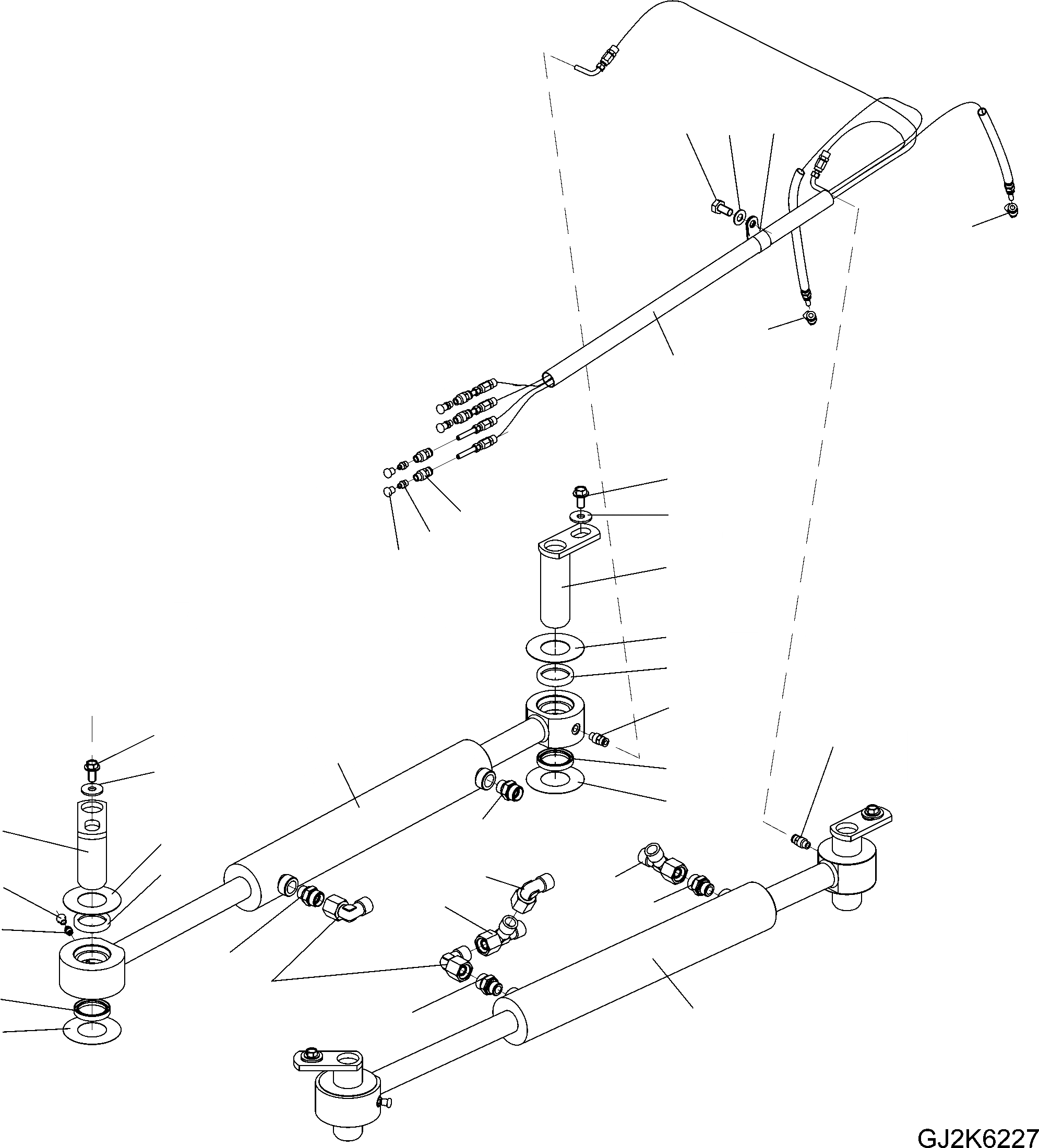 GJ2K6227