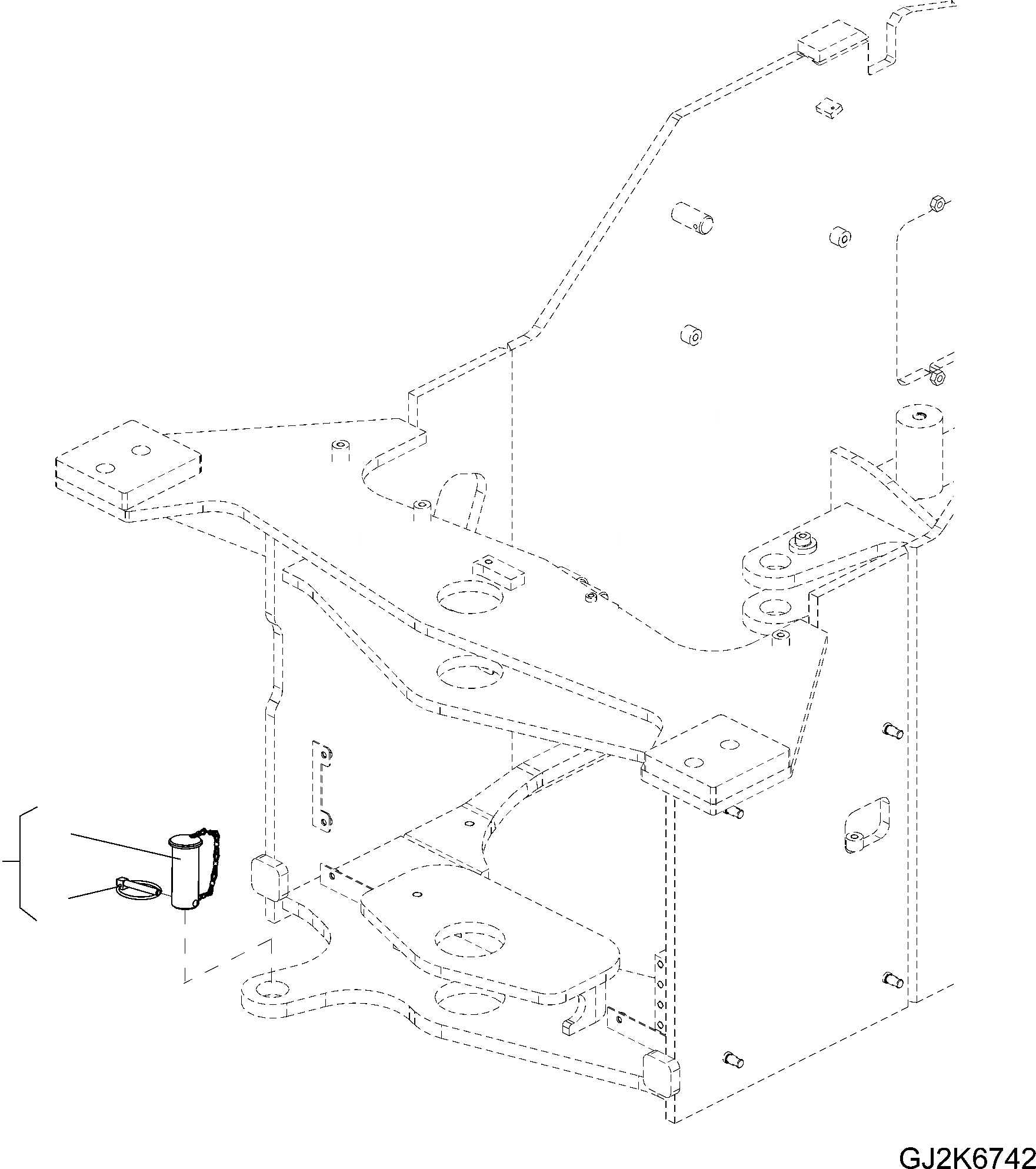 GJ2K6742