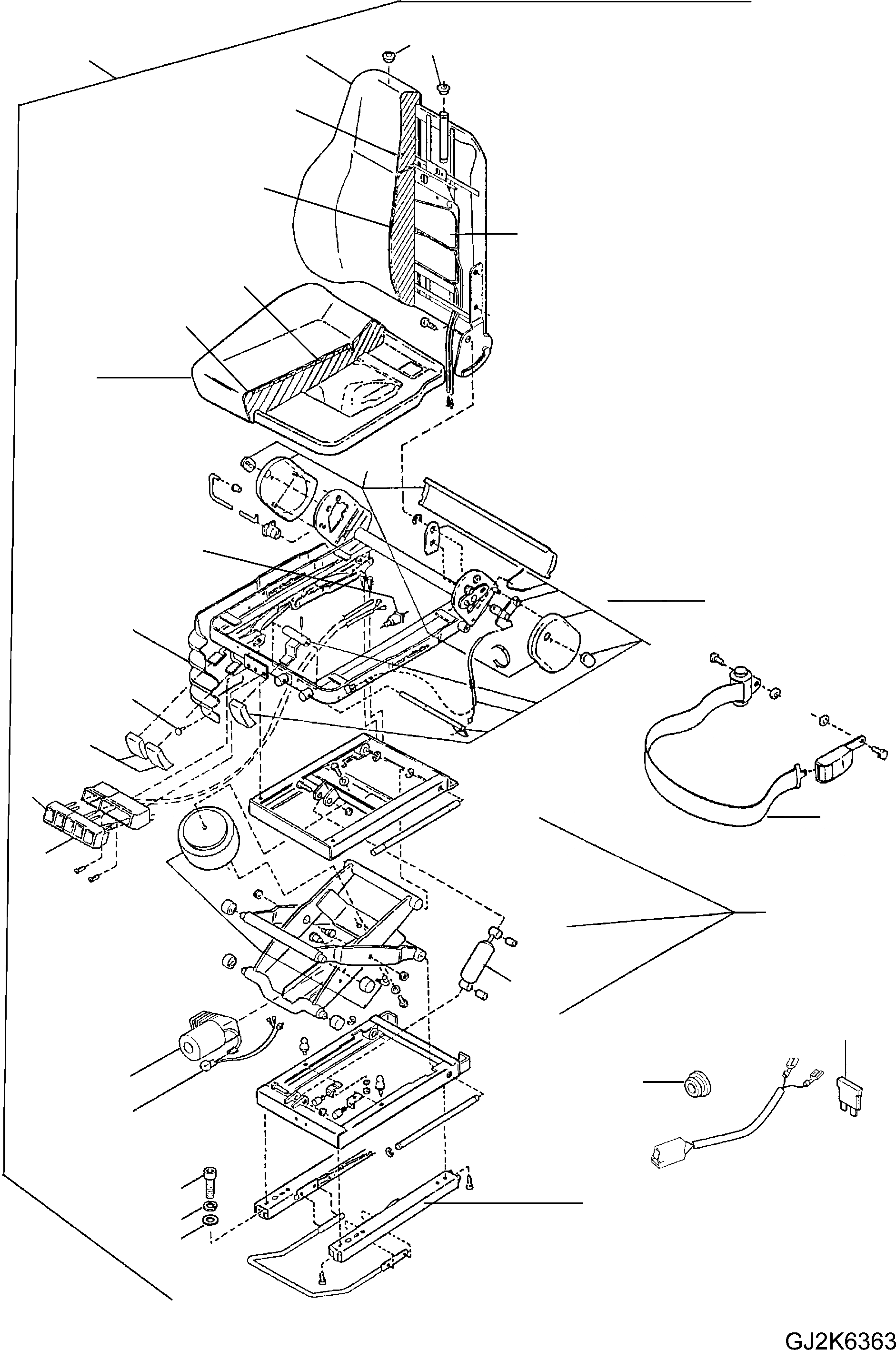 GJ2K6363