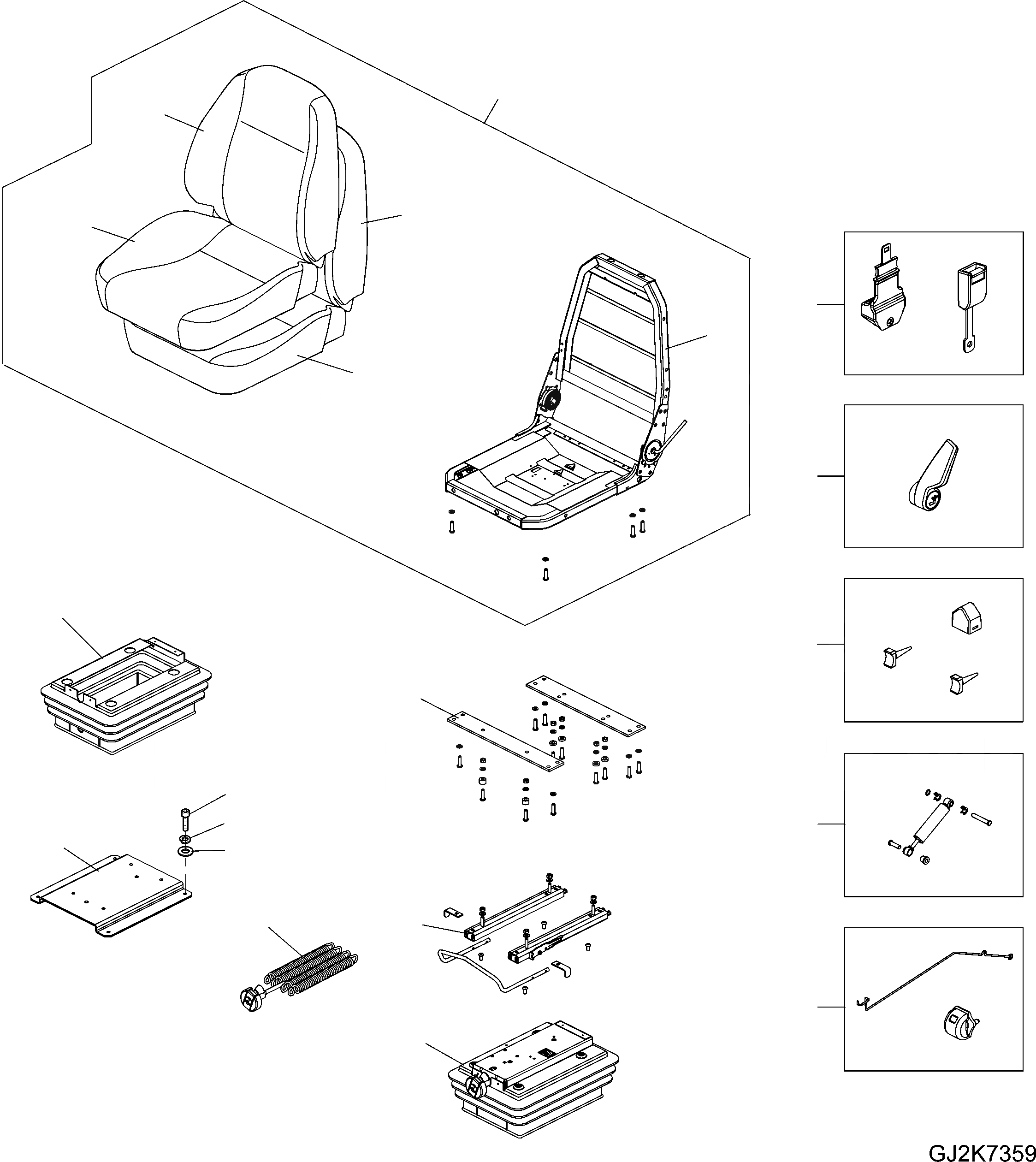 GJ2K7359