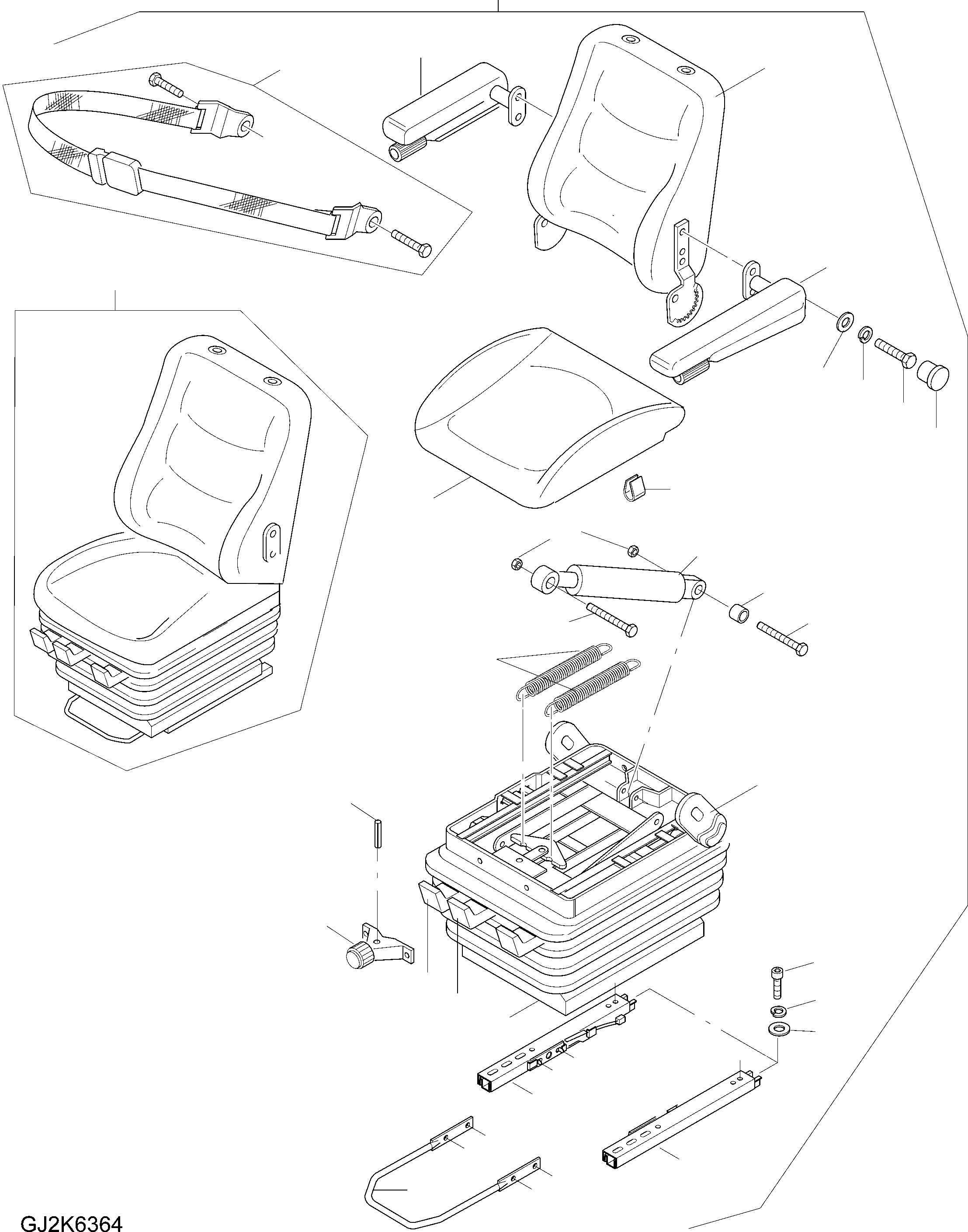 GJ2K6364