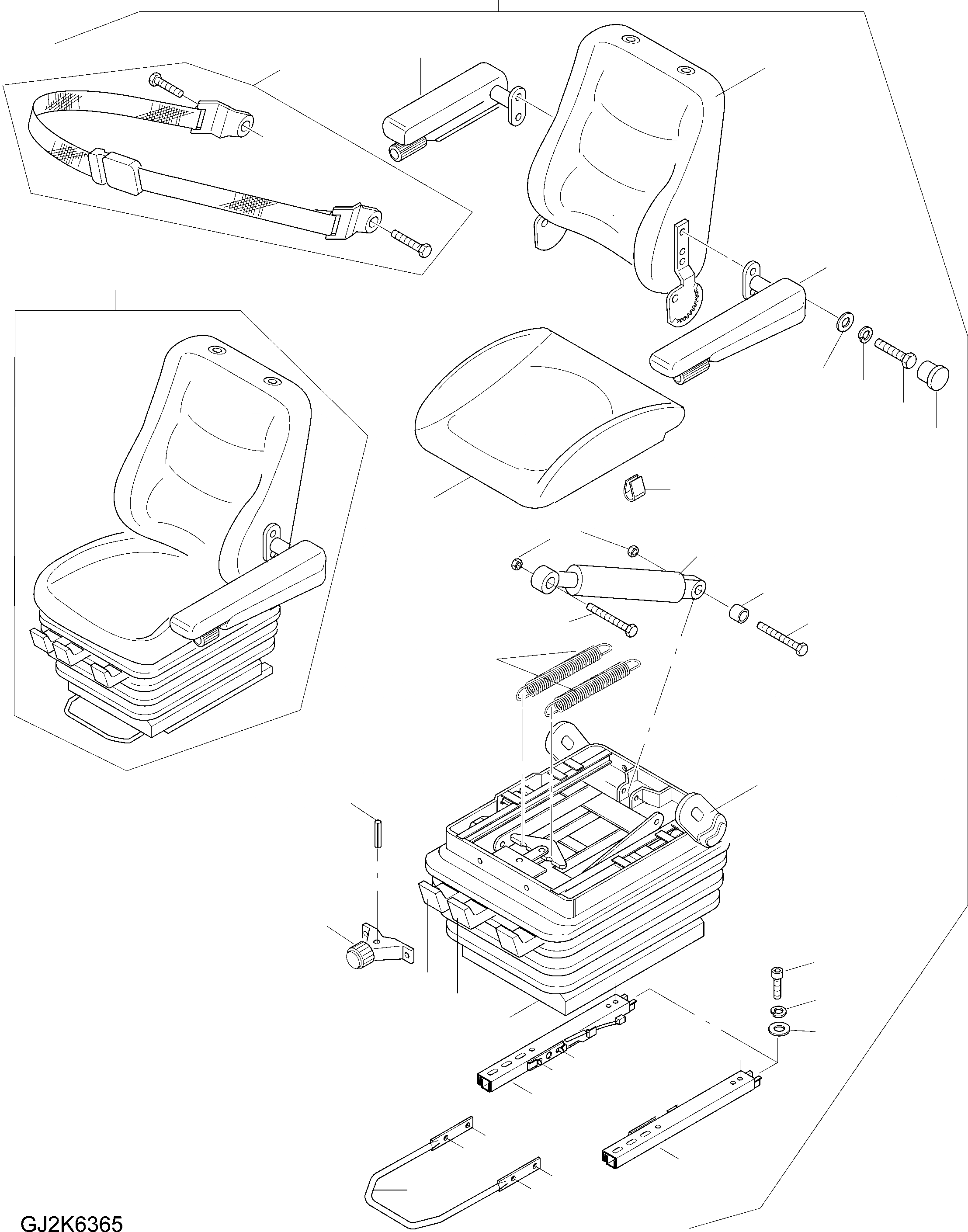 GJ2K6365