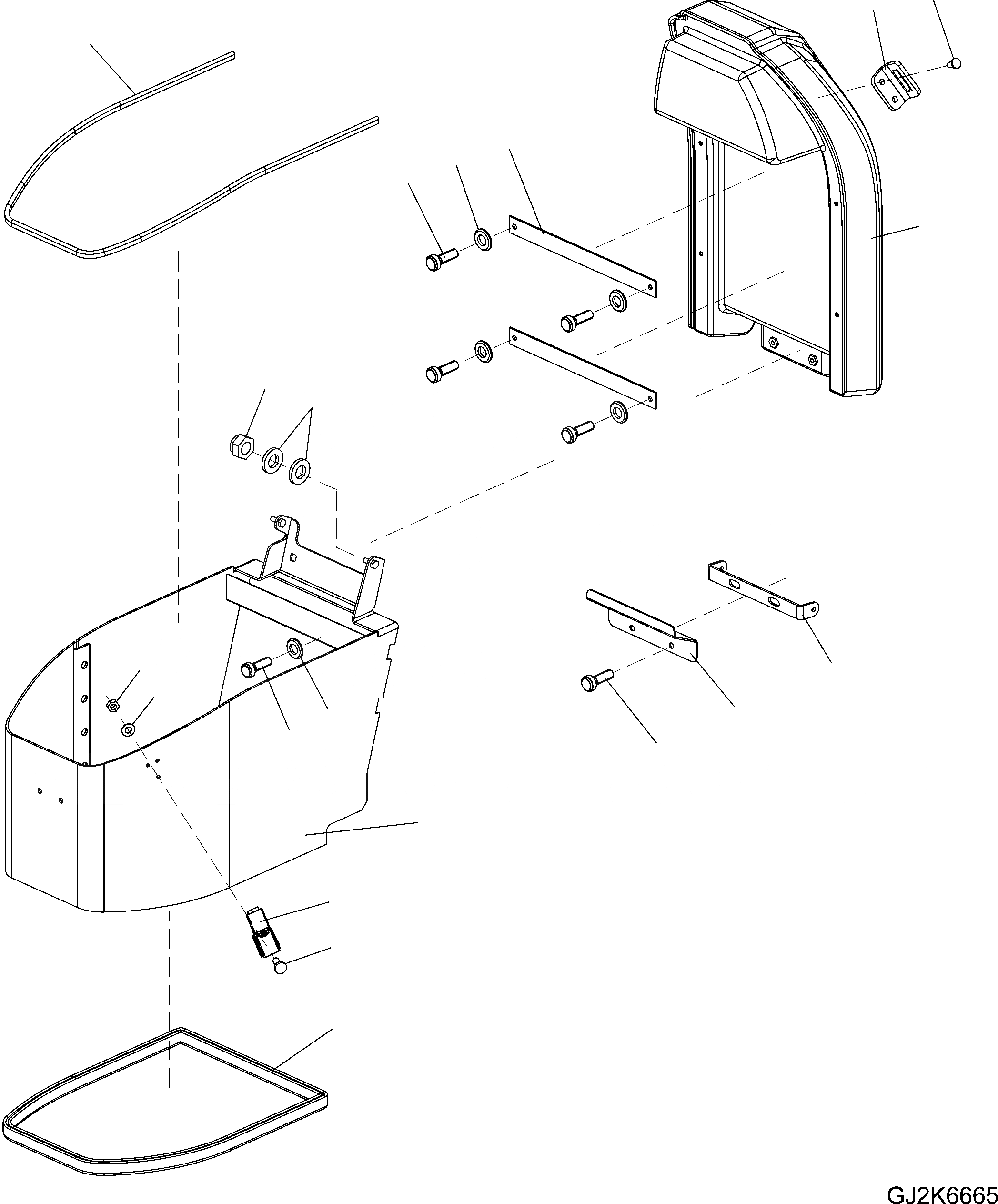 GJ2K6665