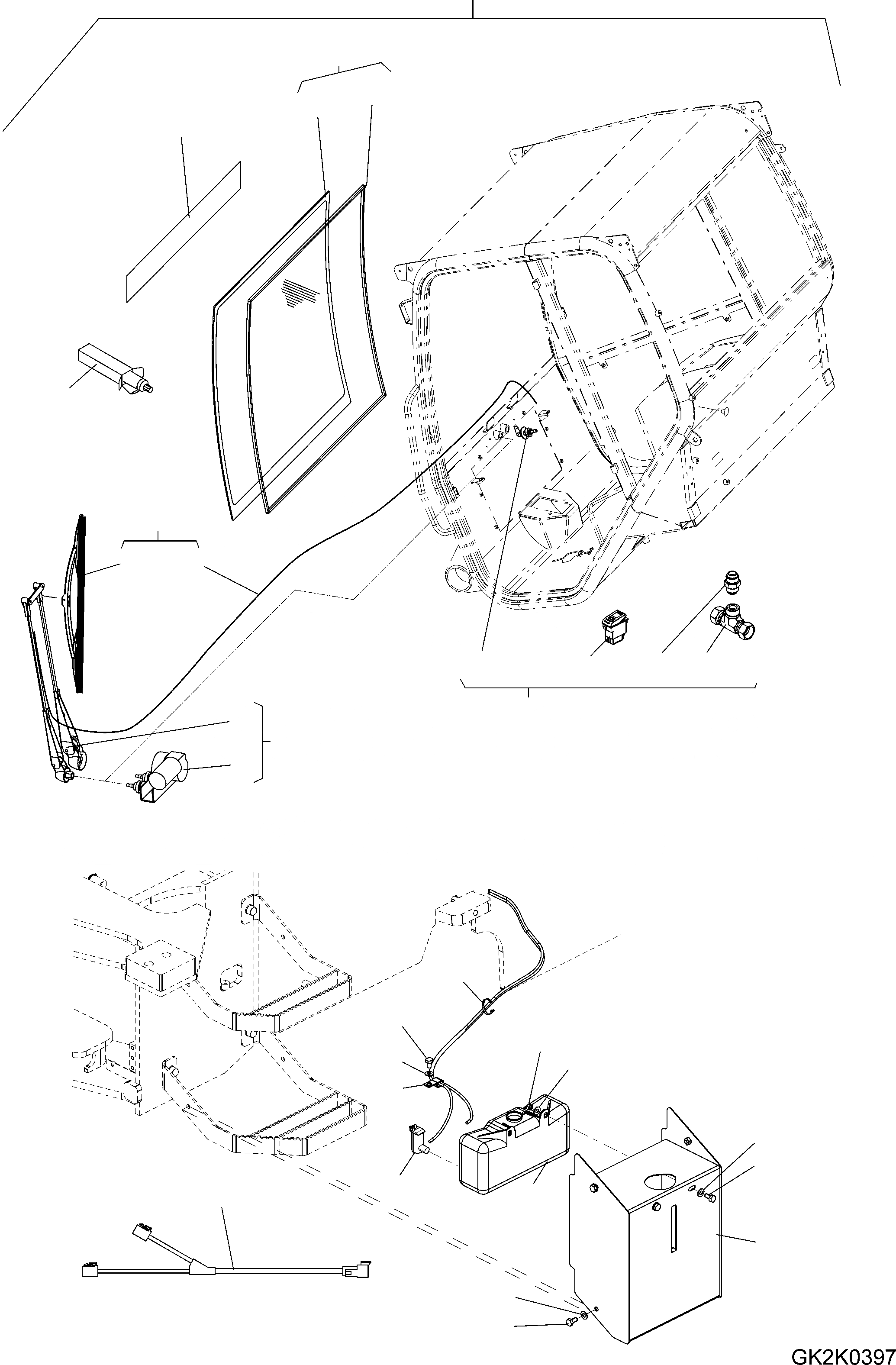 GK2K0397