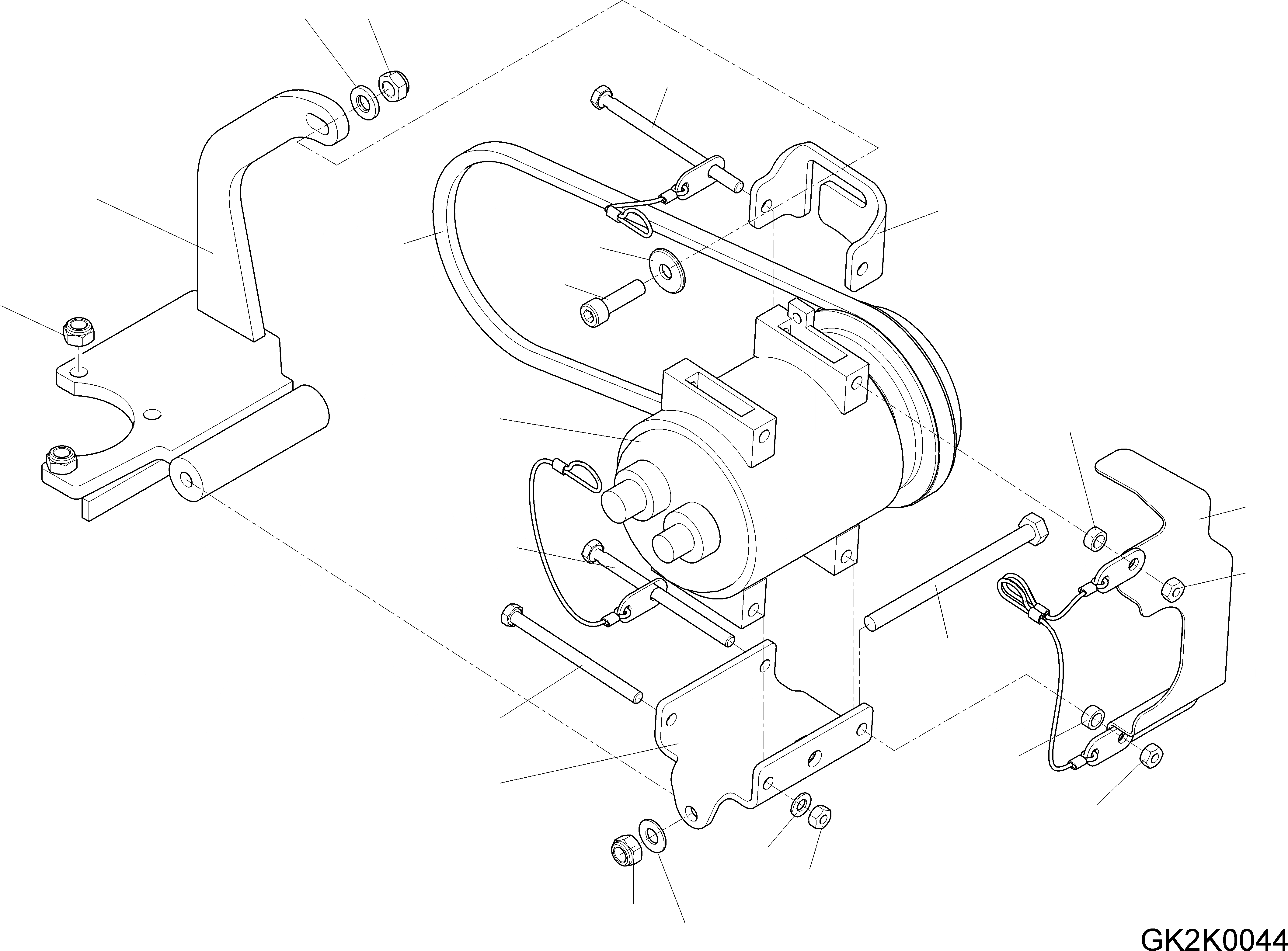 GK2K0044