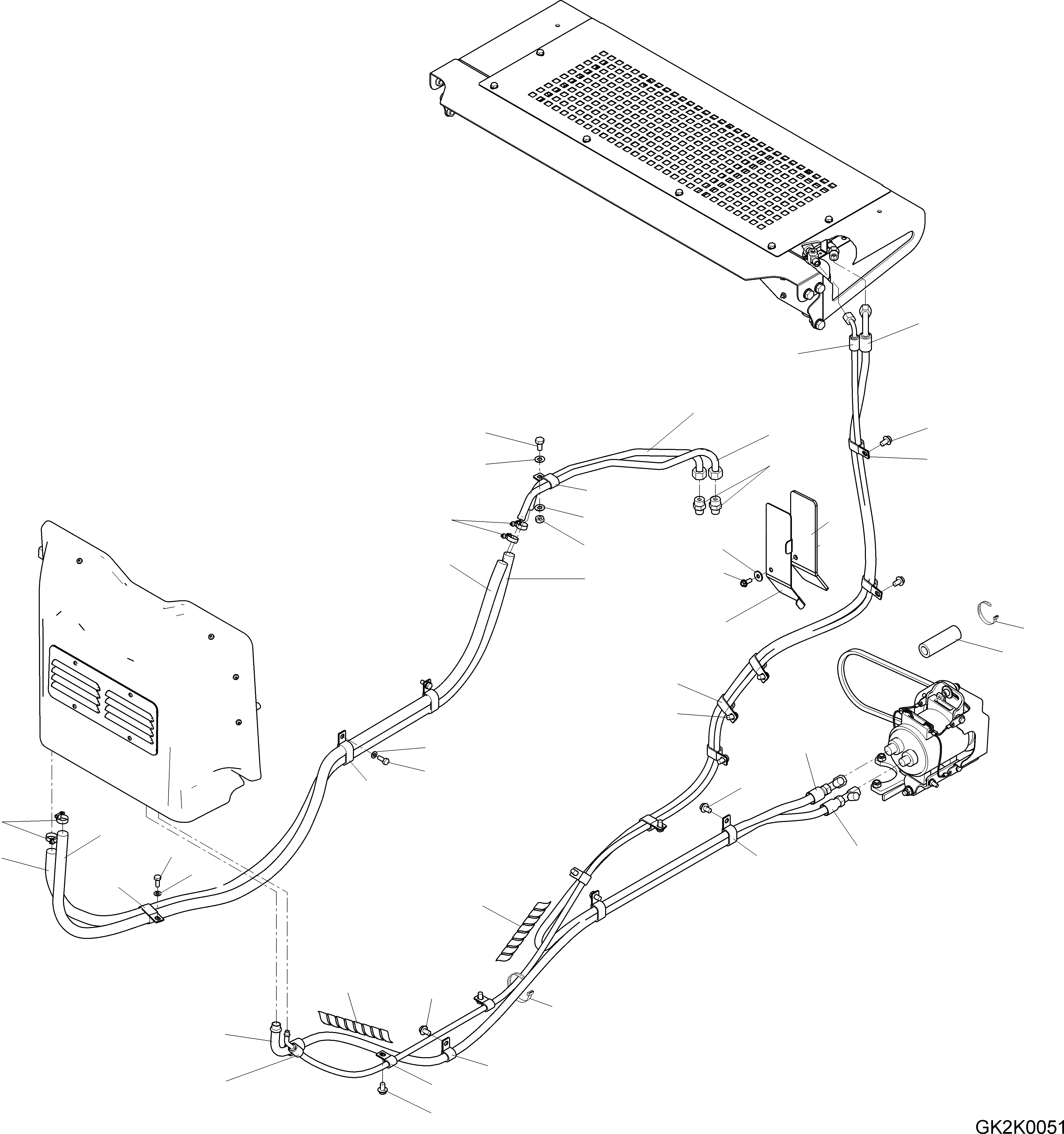 GK2K0051