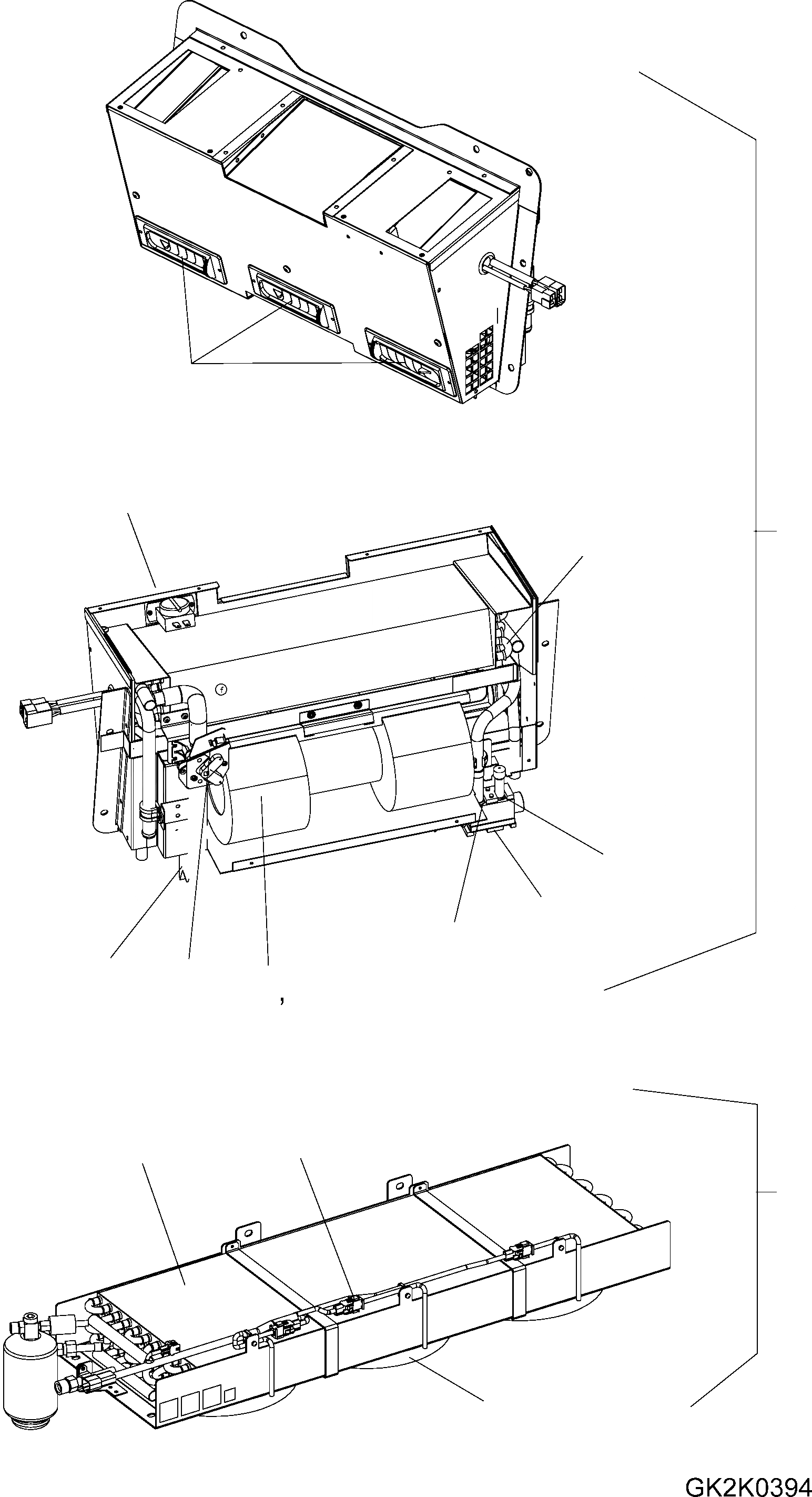 GK2K0394