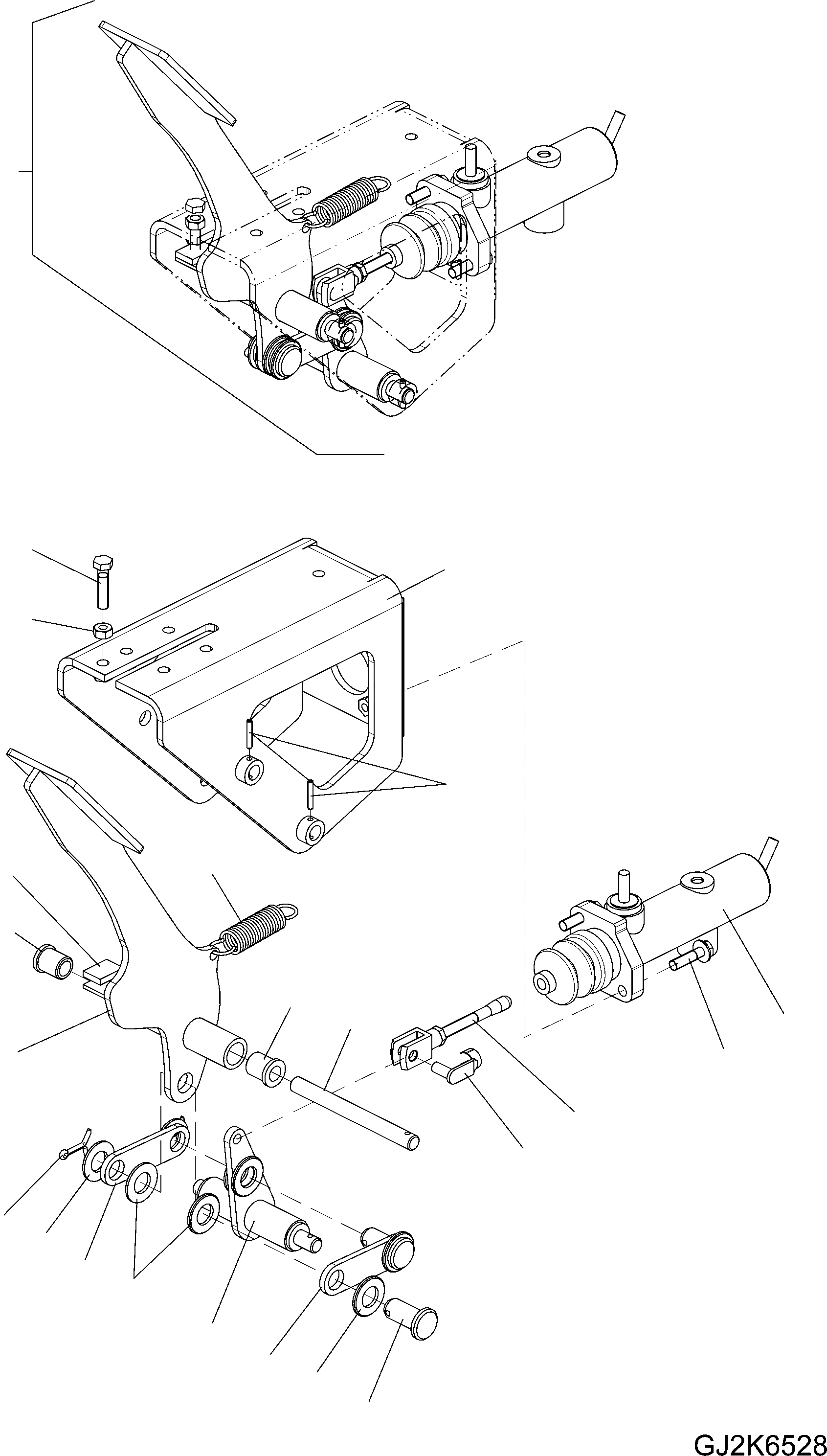 GJ2K6528