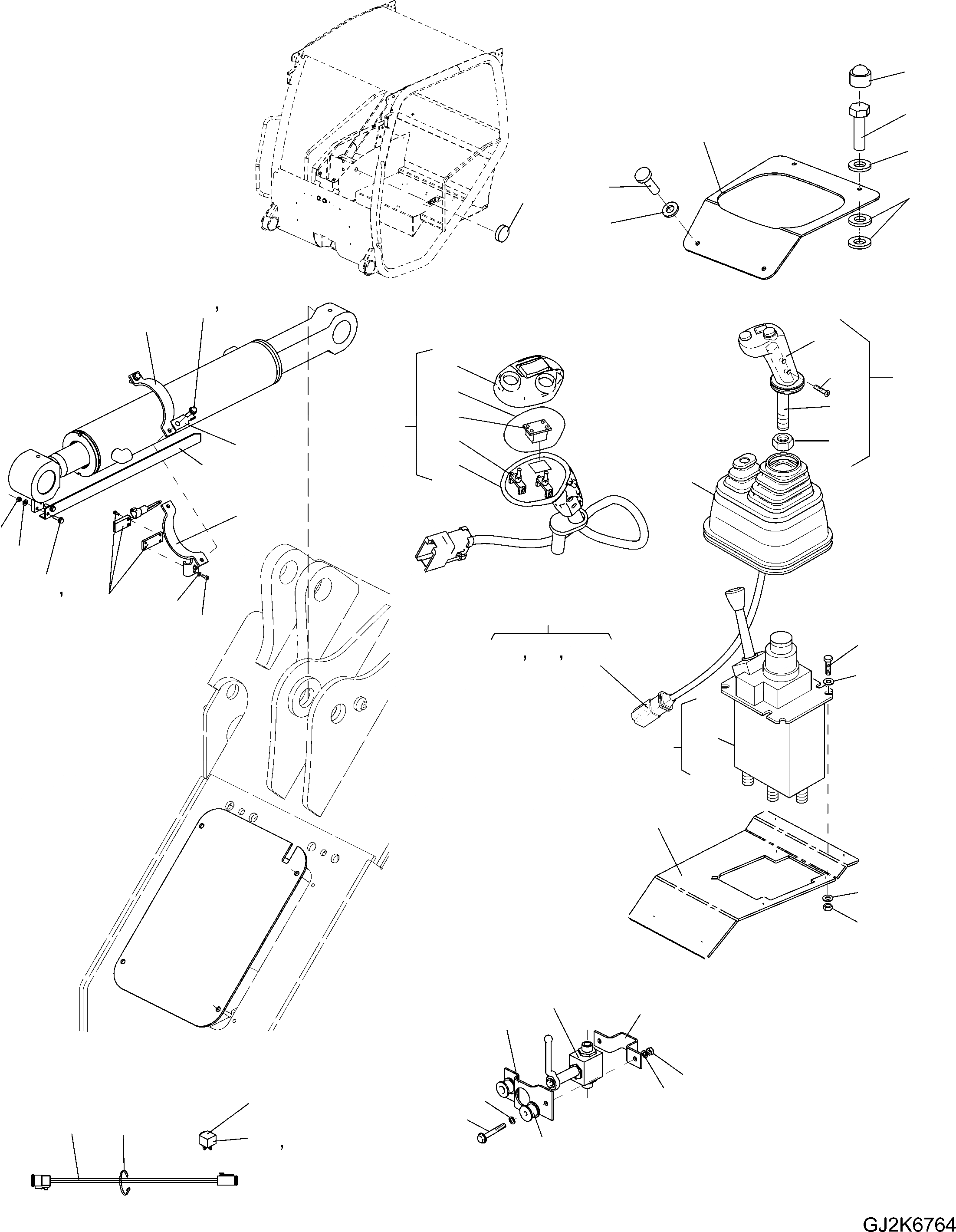 GJ2K6764