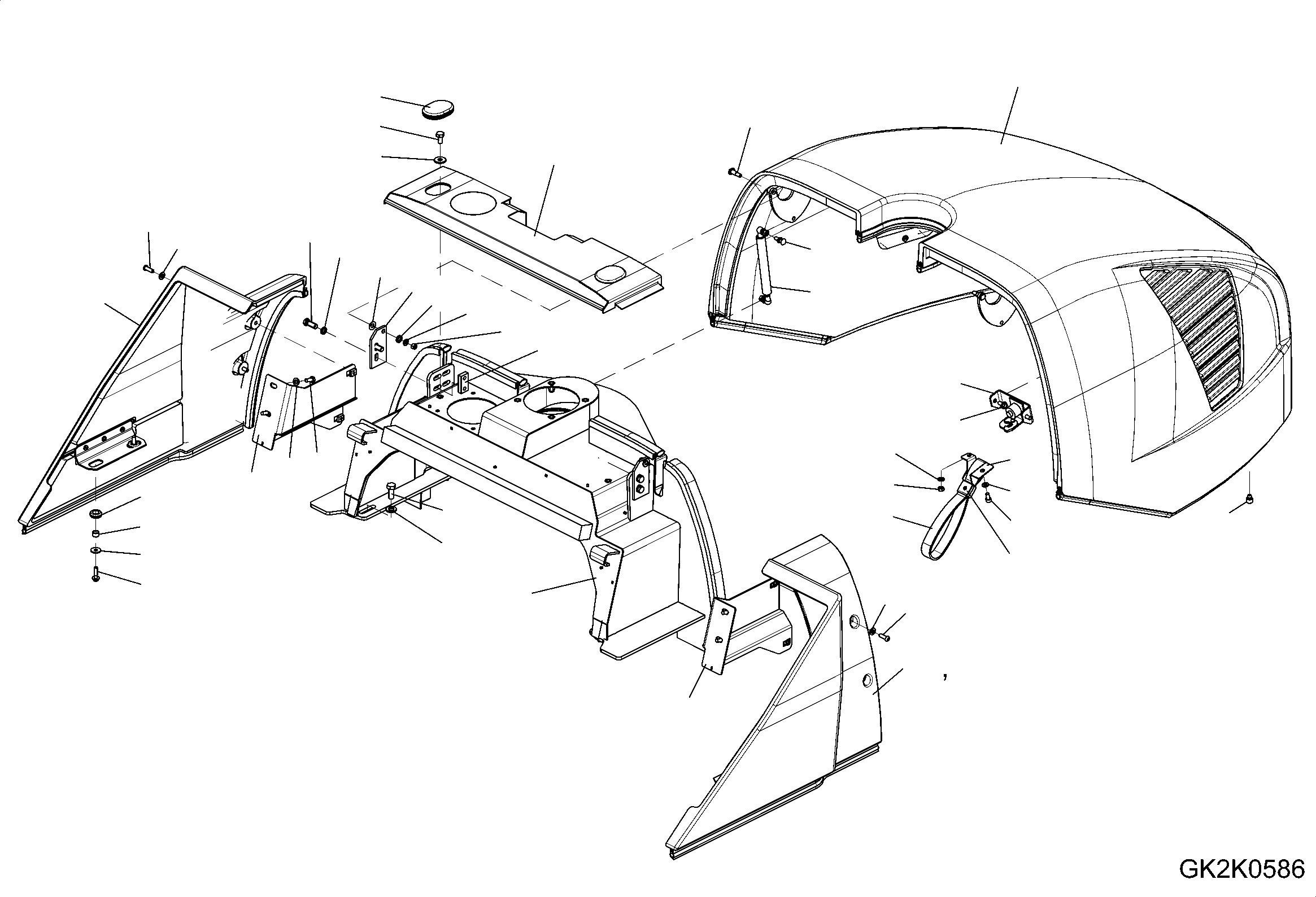 GK2K0586