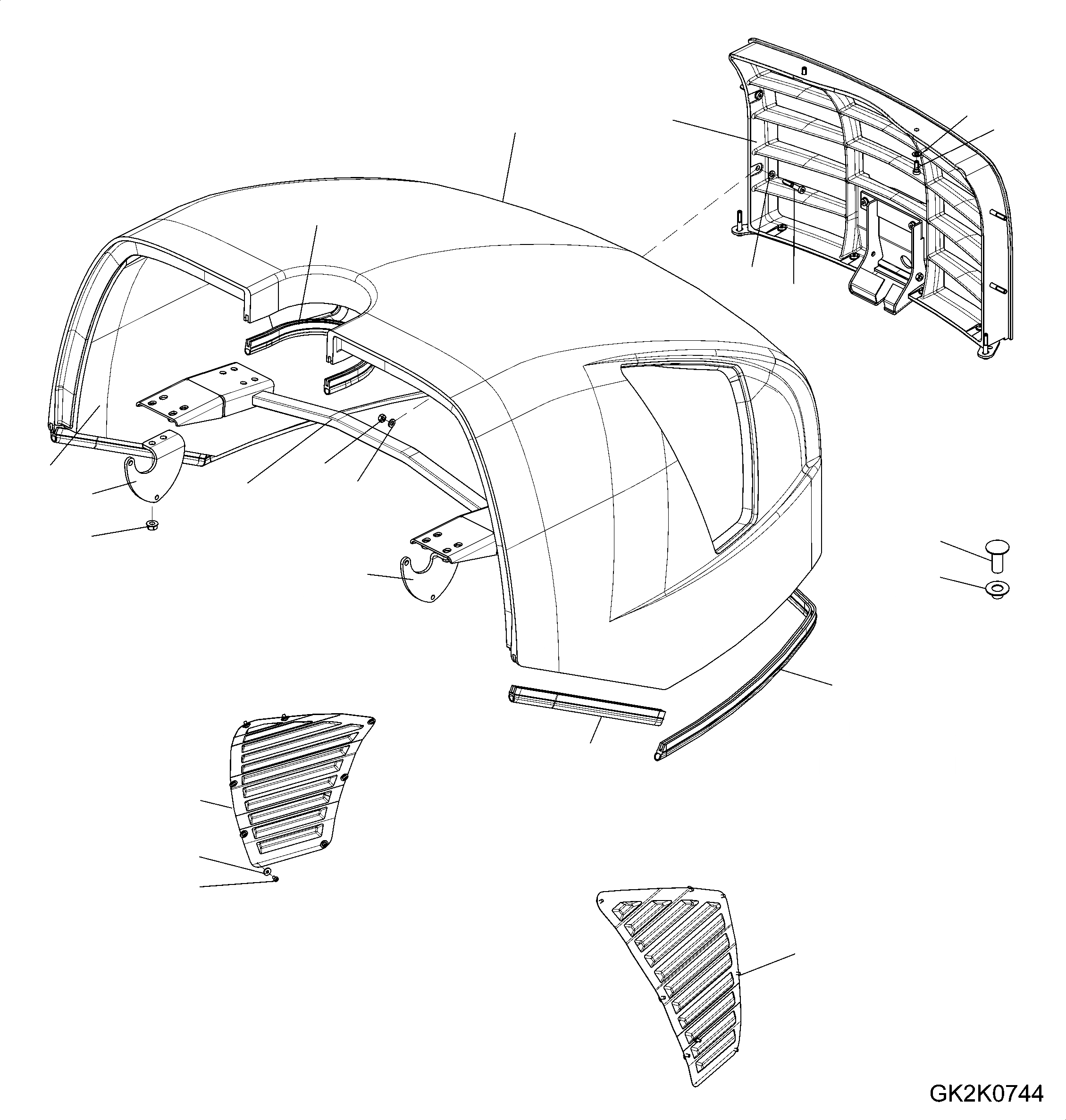 GK2K0744