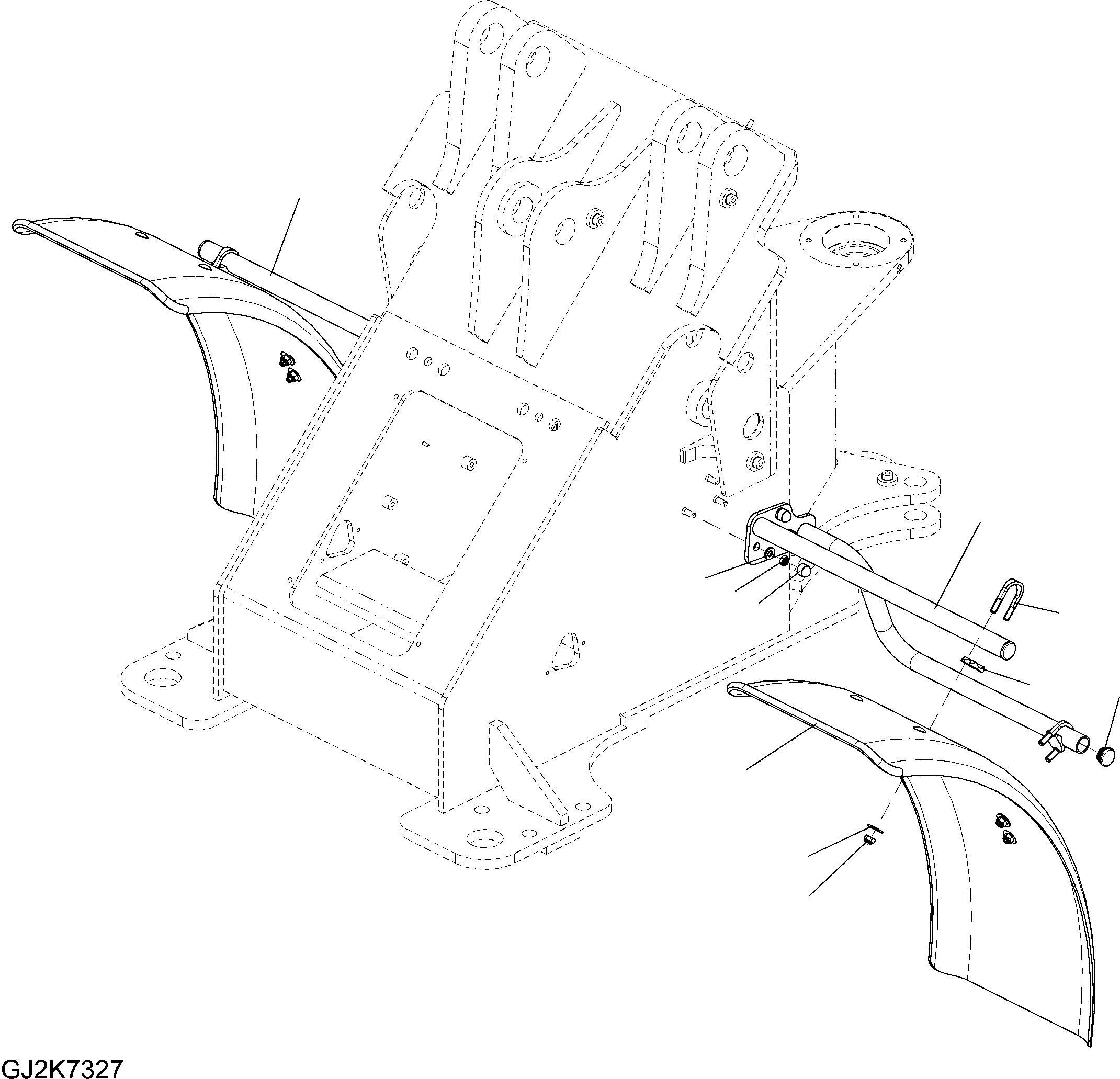 GJ2K7327