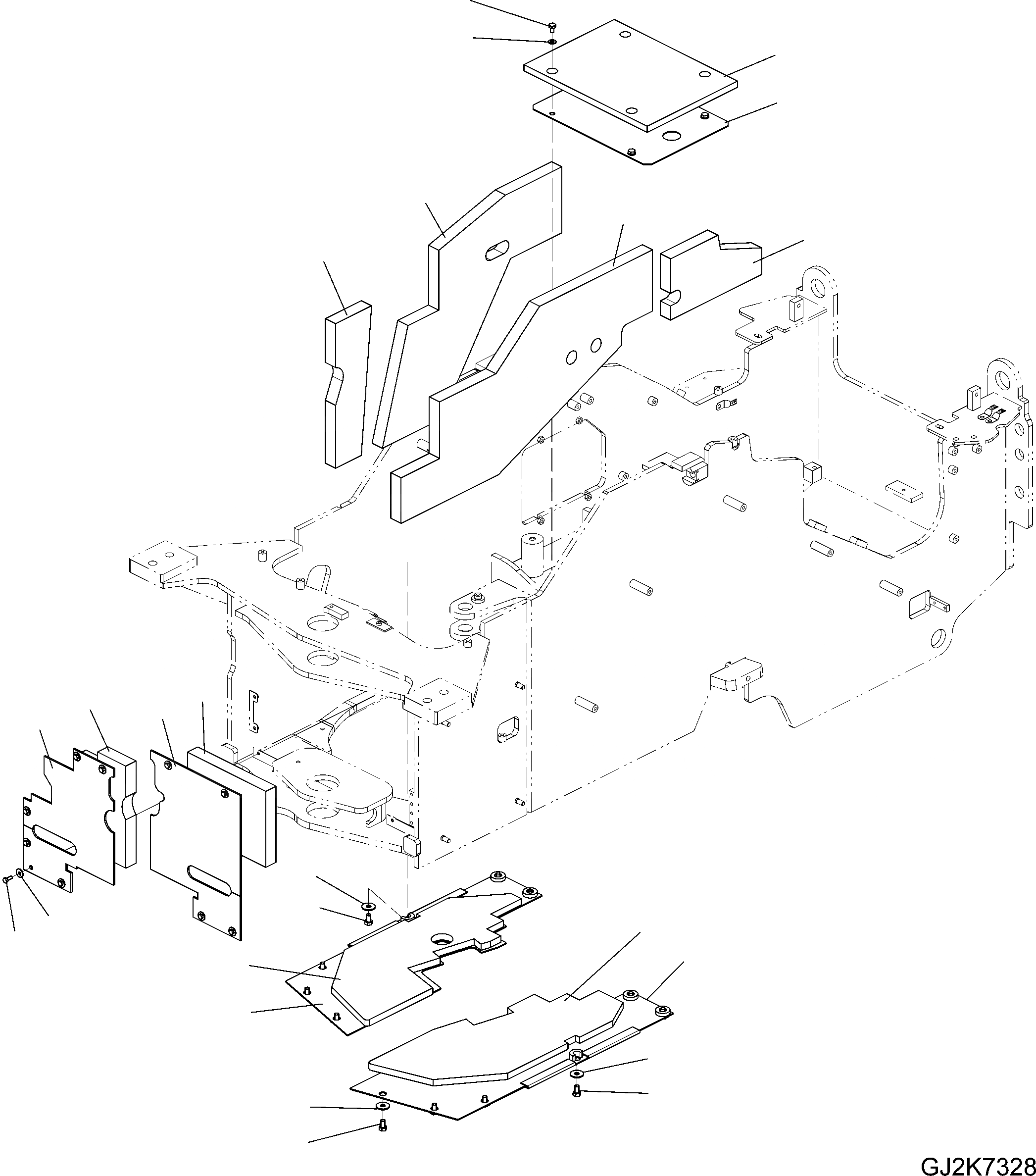 GJ2K7328