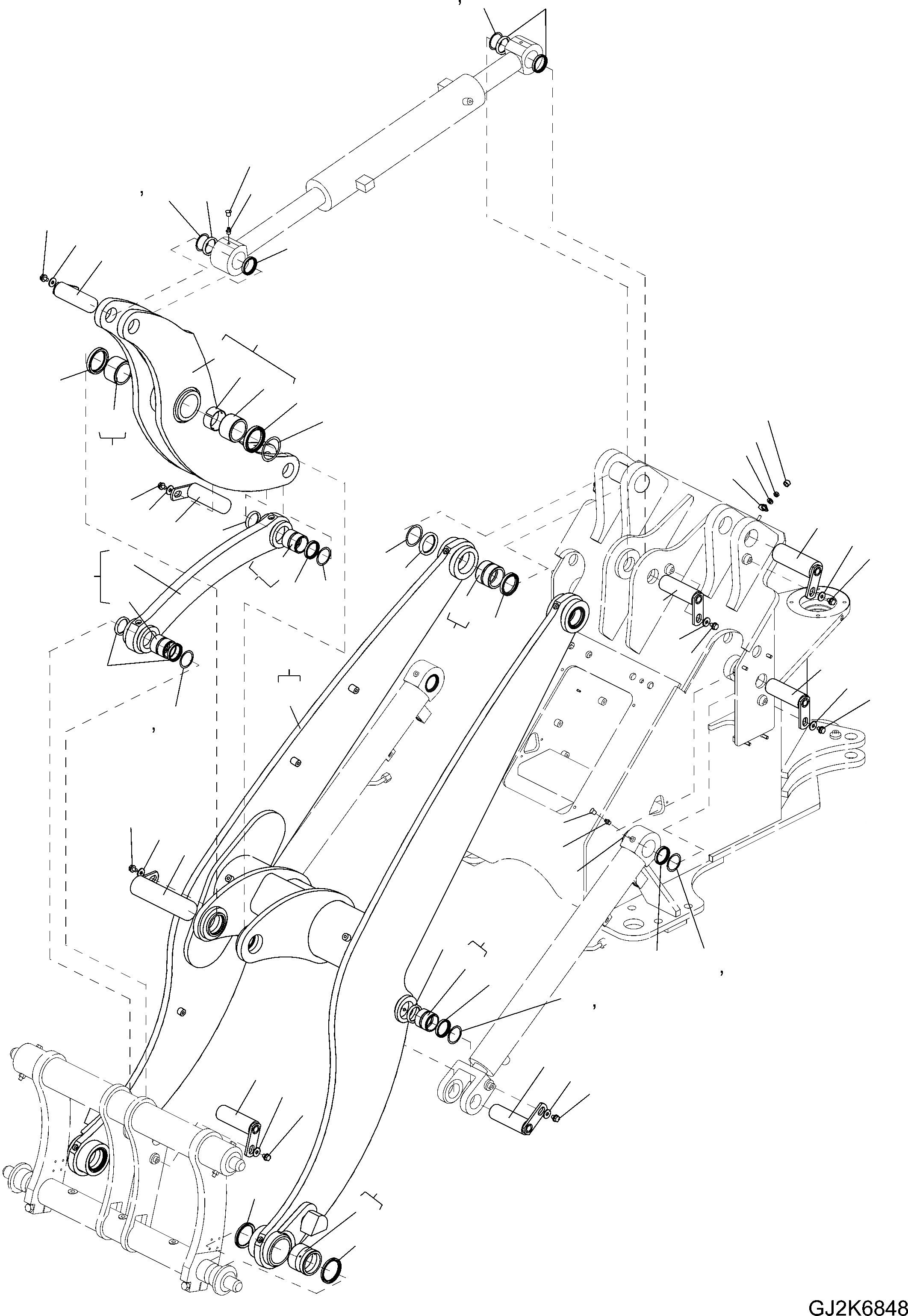 GJ2K6848