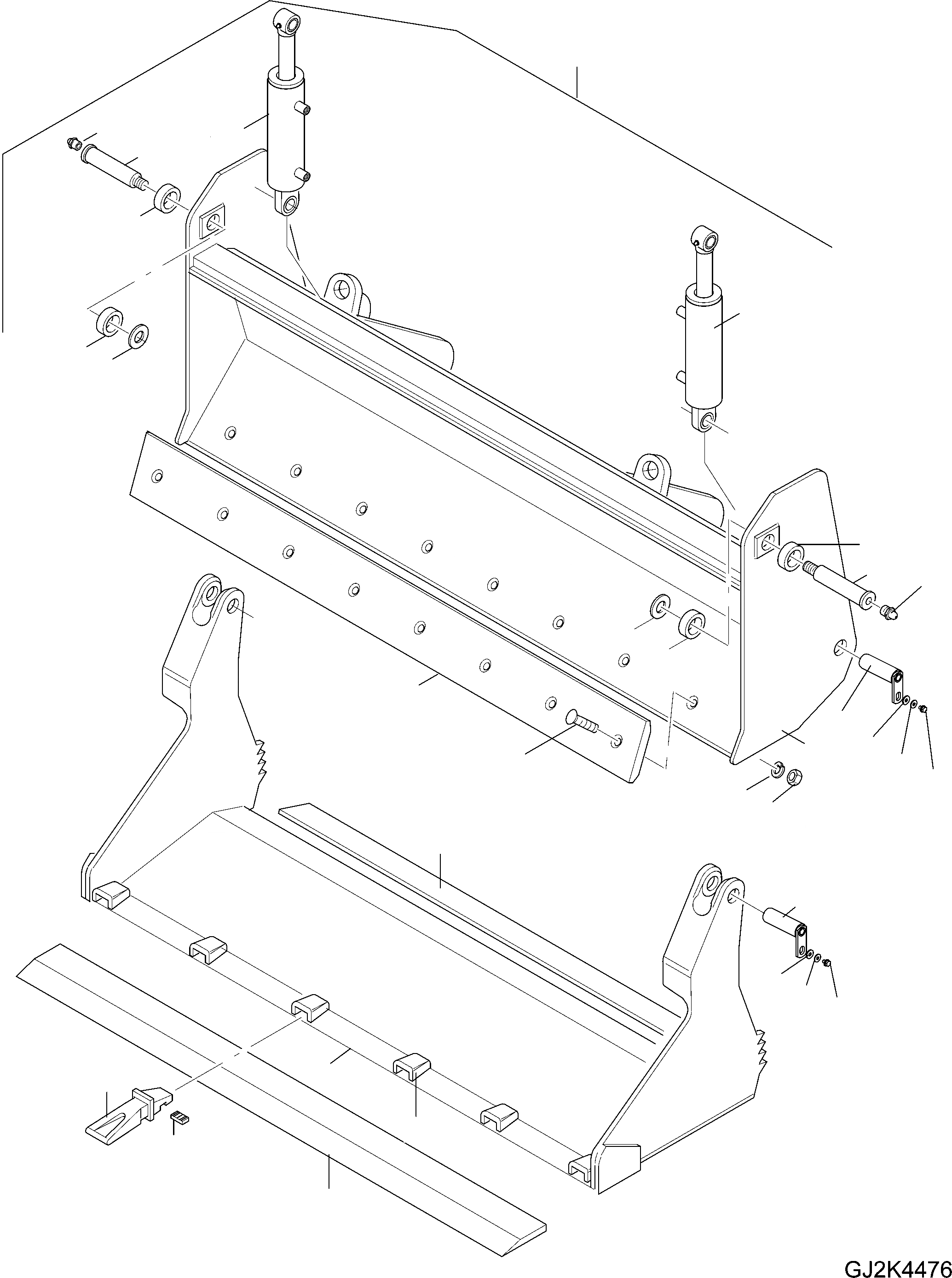 GJ2K4476