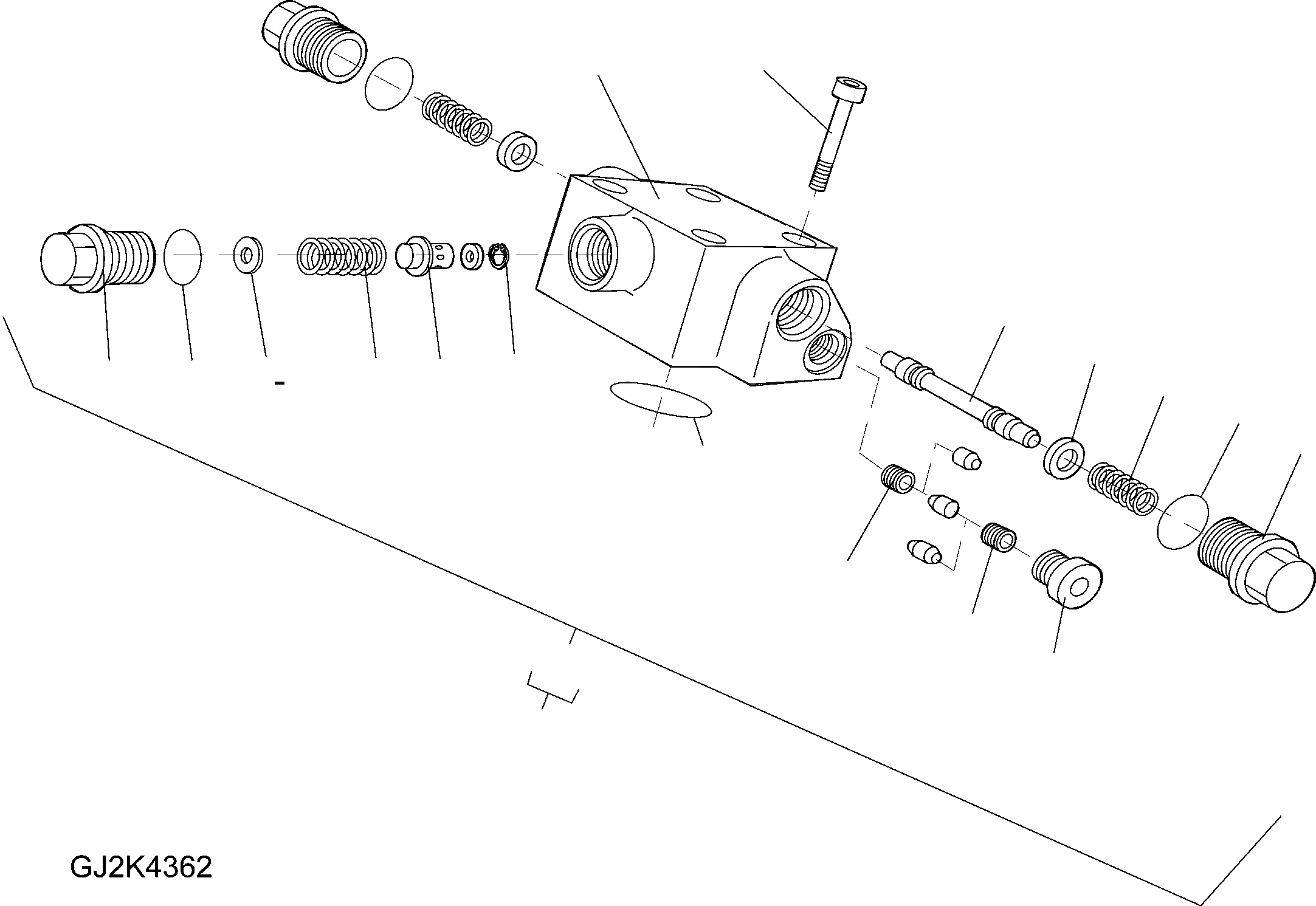 GJ2K4362