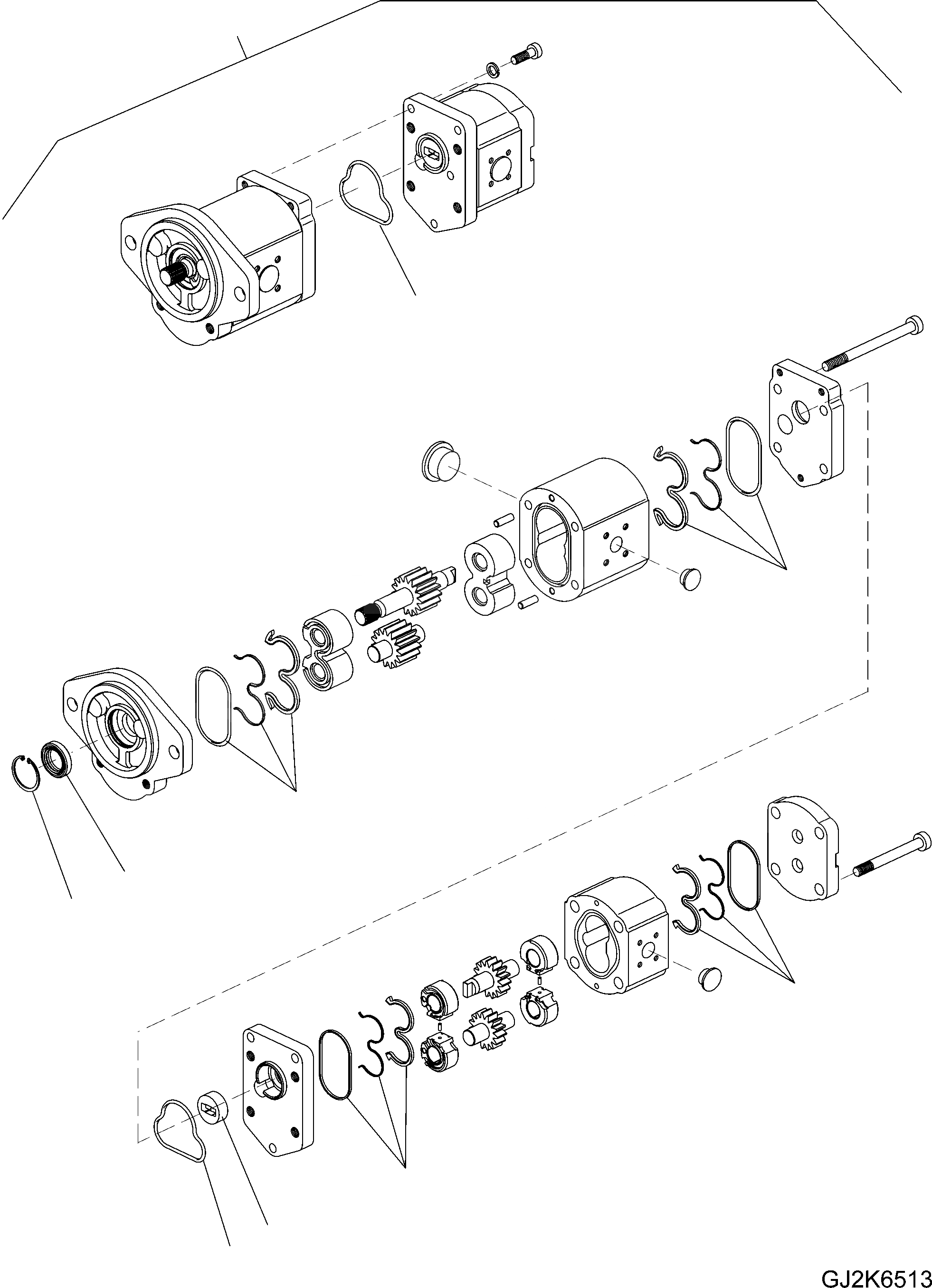 GJ2K6513