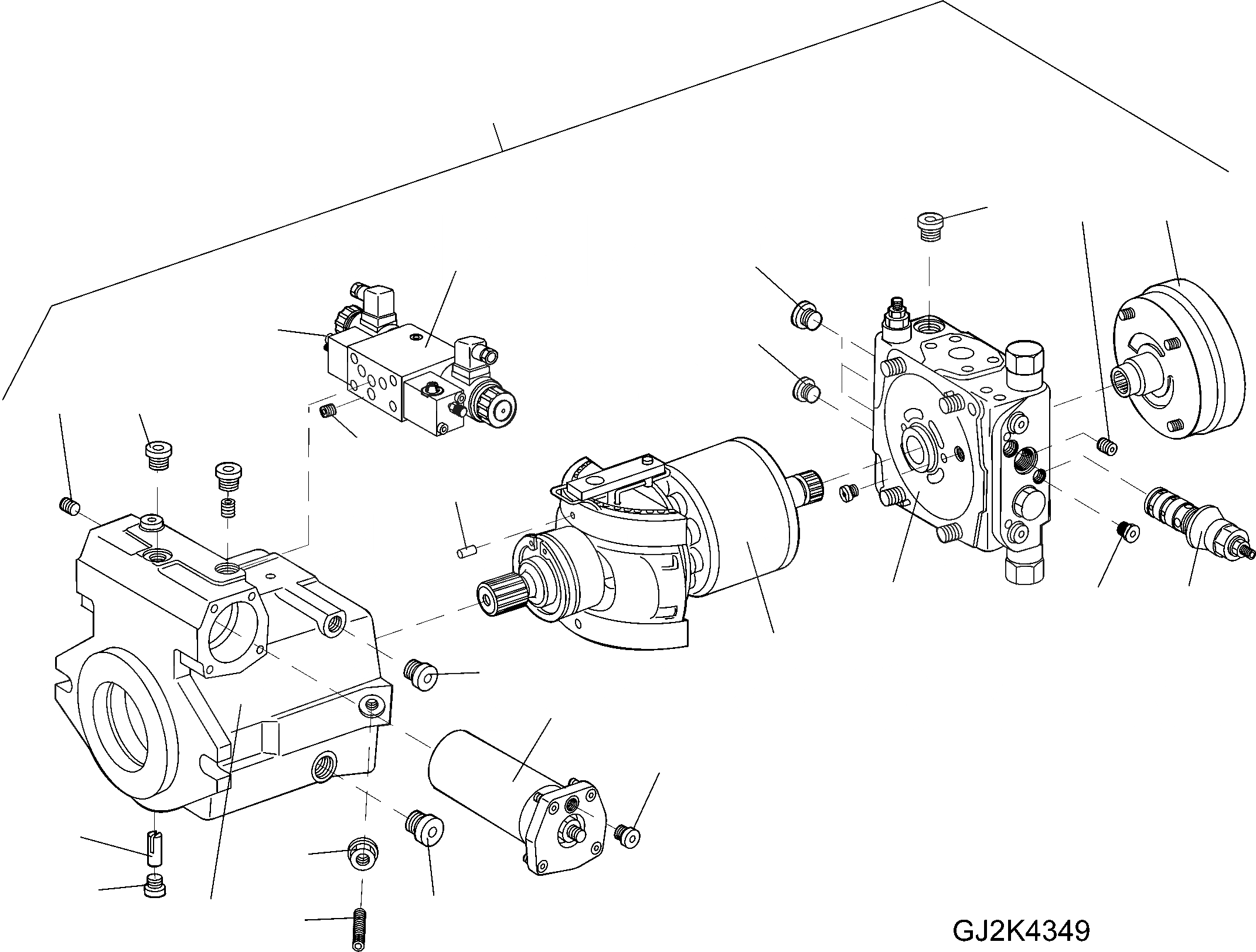 GJ2K4349