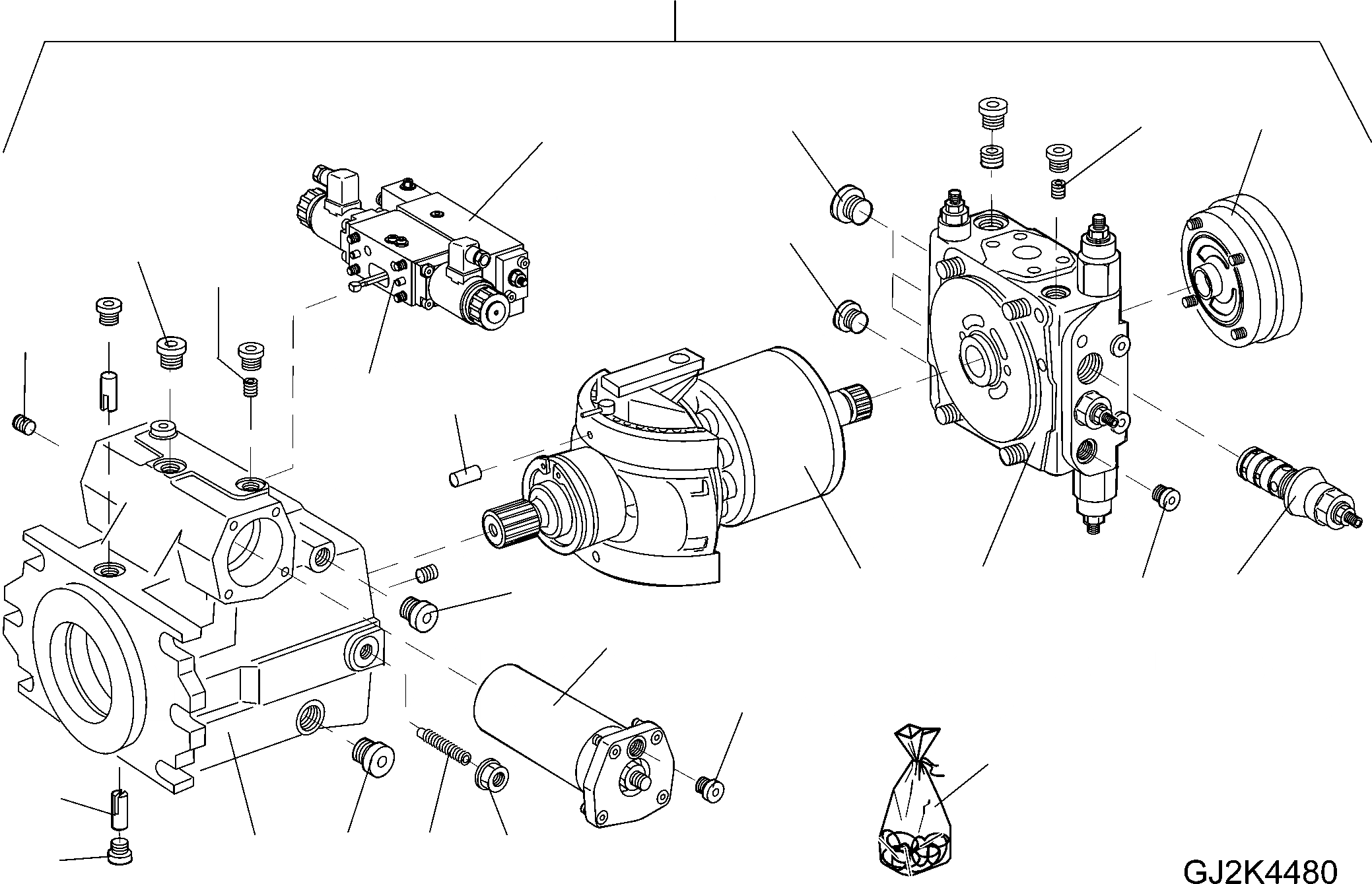 GJ2K4480