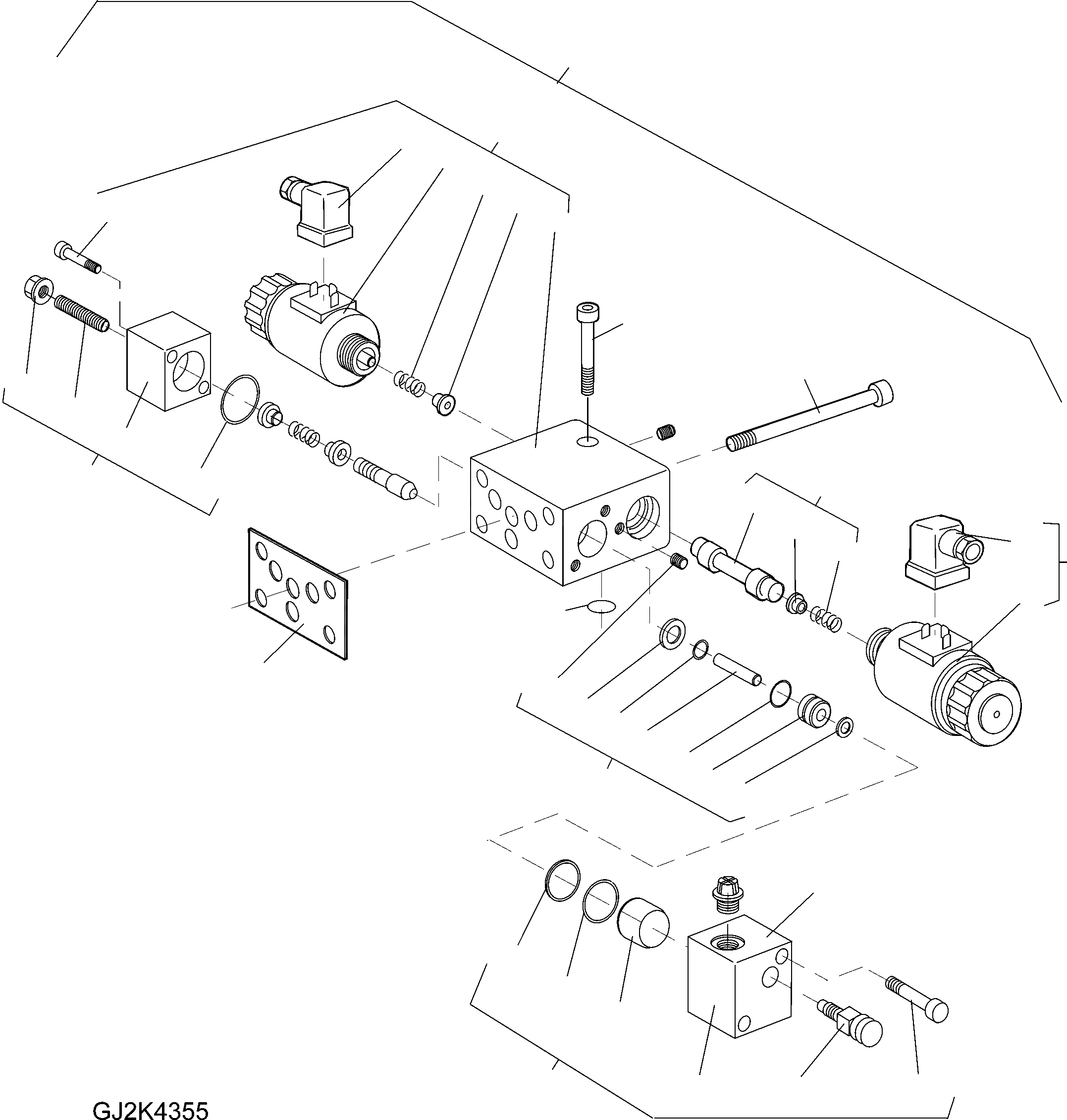 GJ2K4355