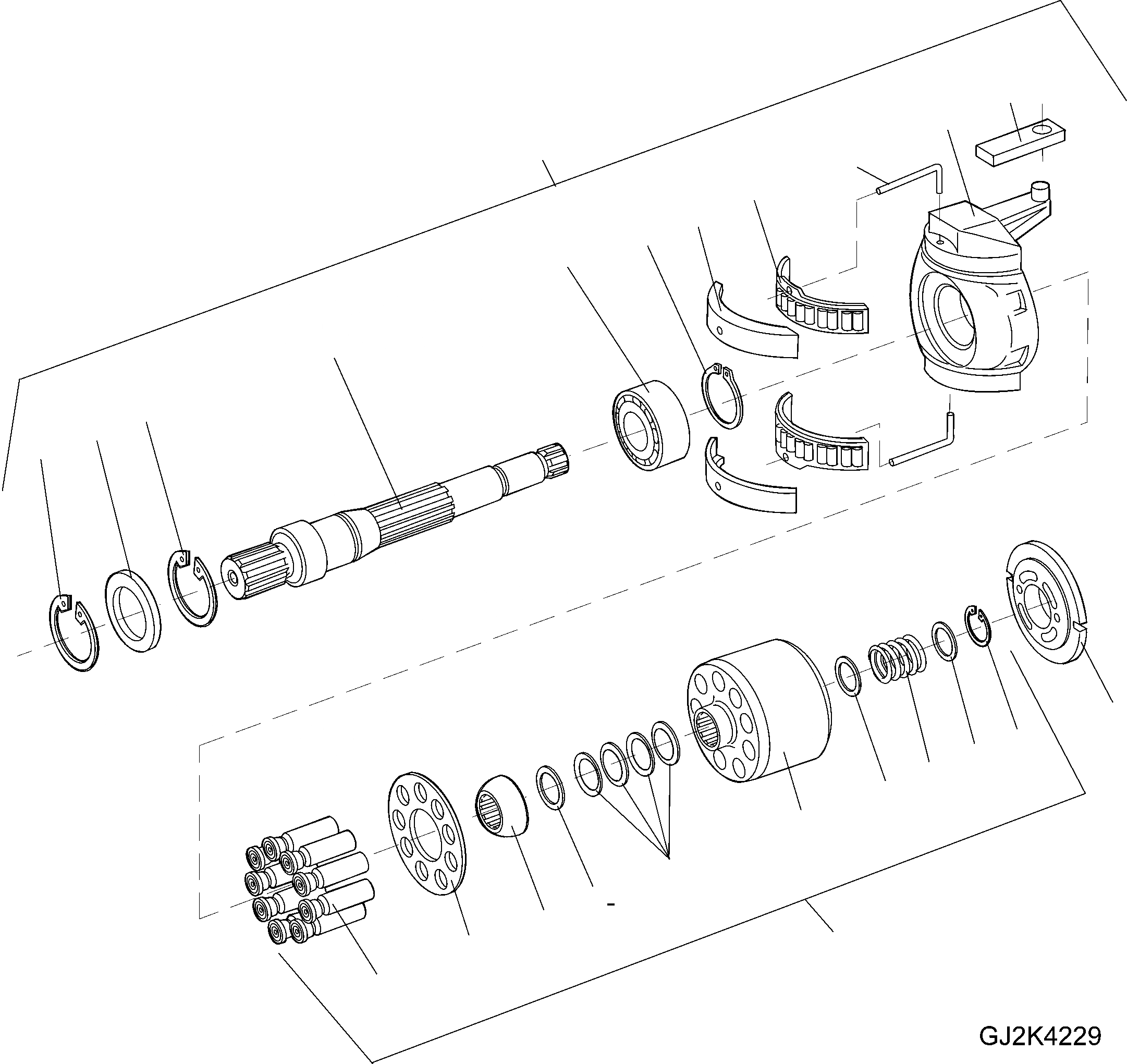 GJ2K4229