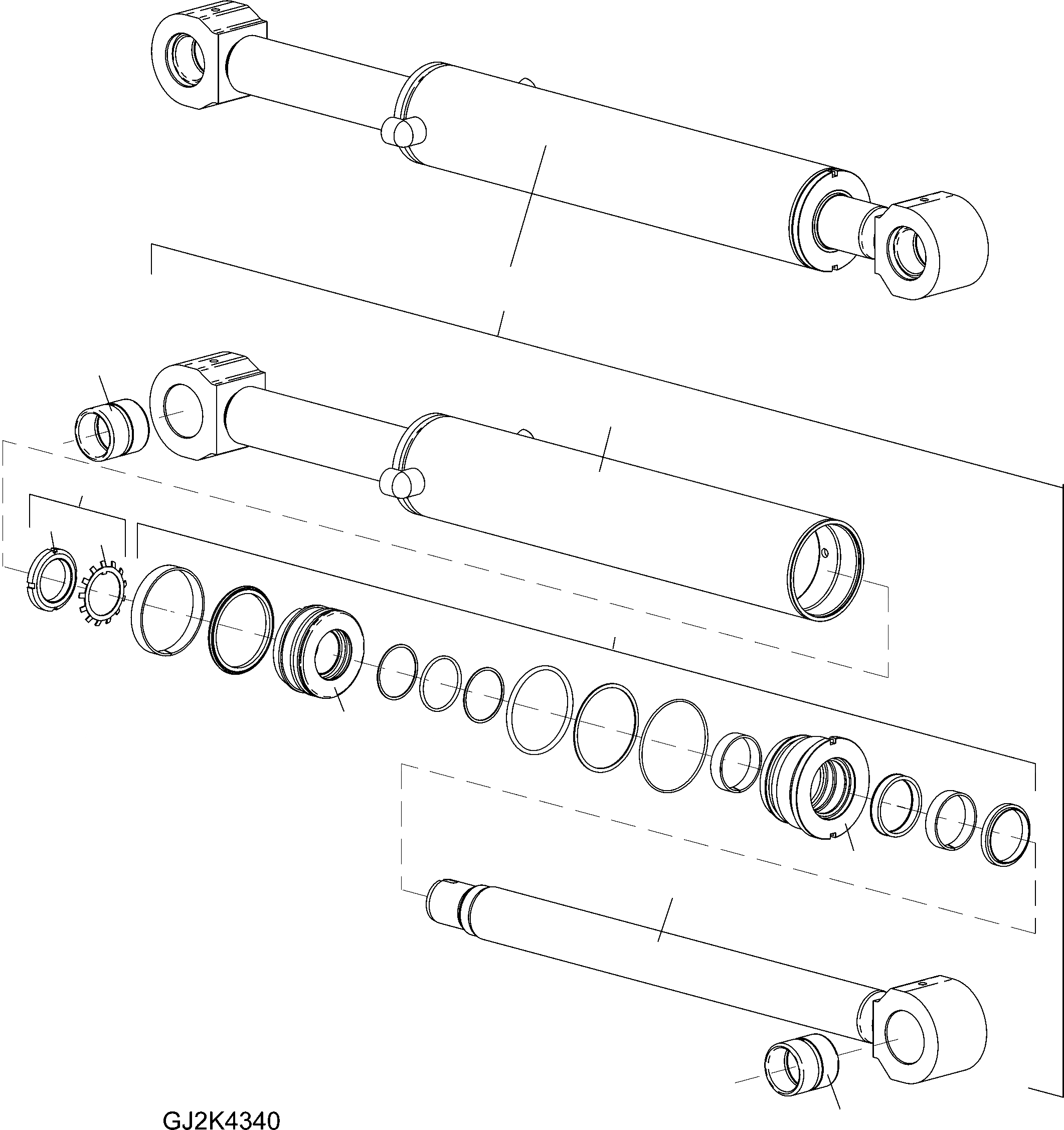 GJ2K4340