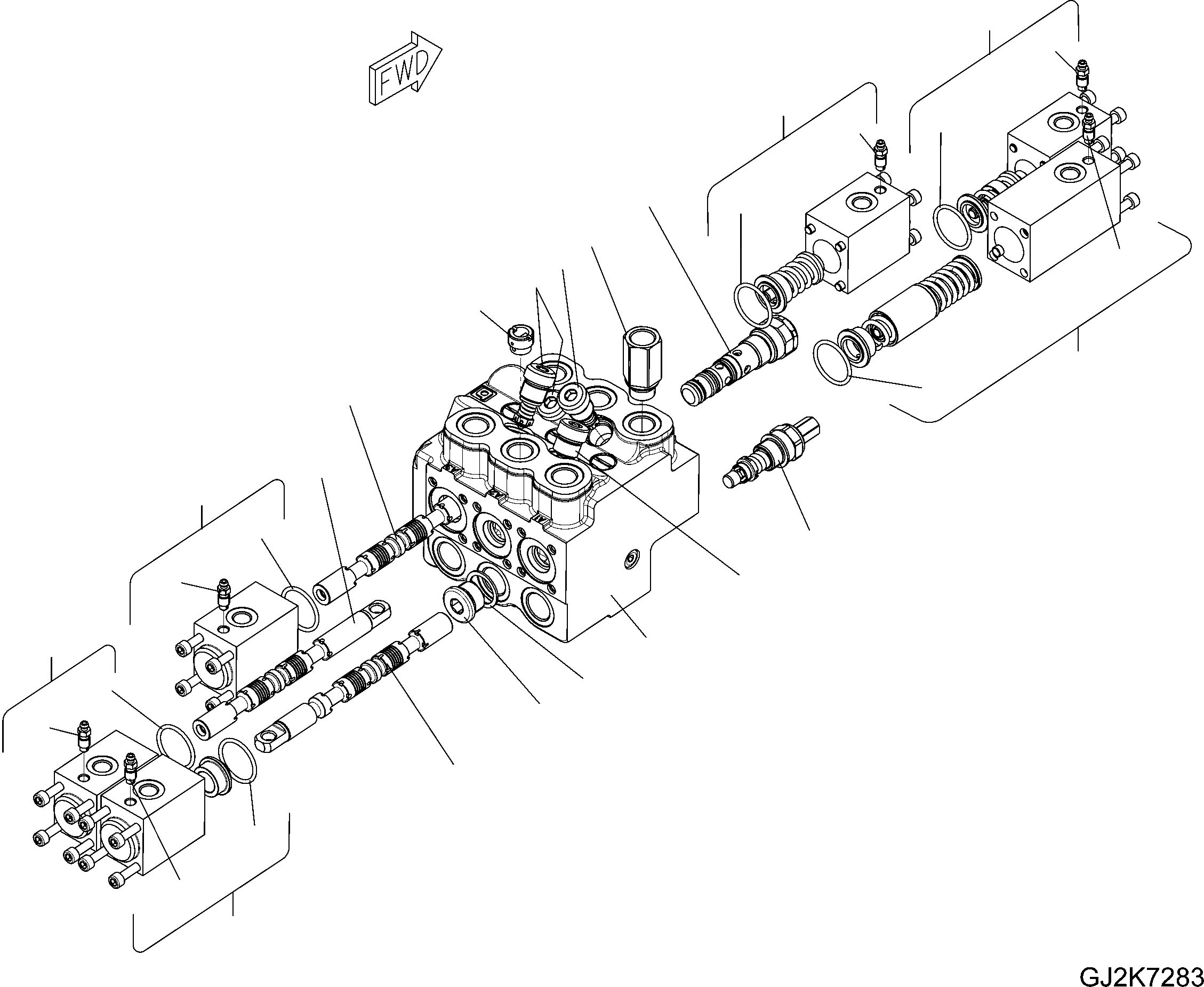 FWD

GJ2K7283