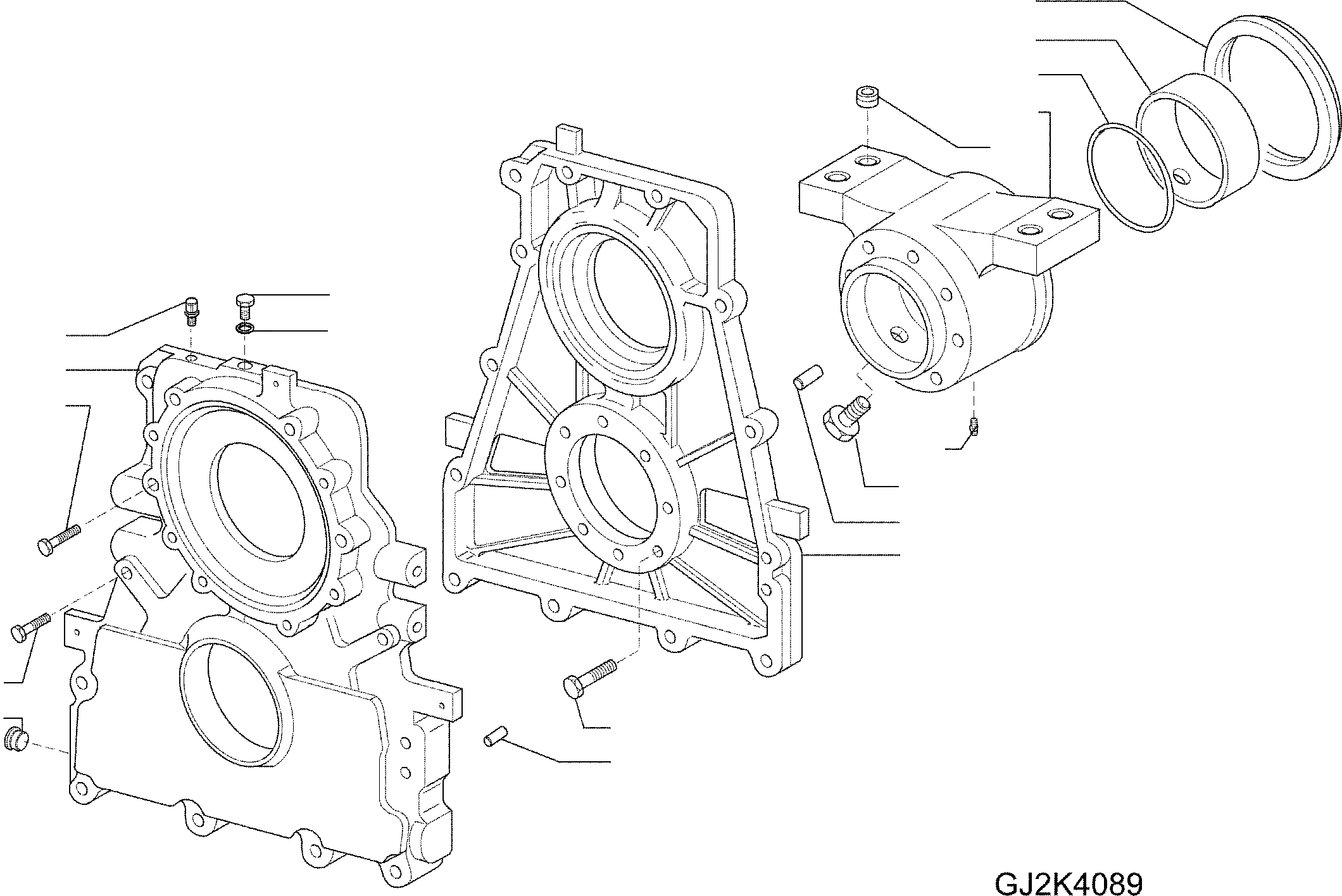 GJ2K4089